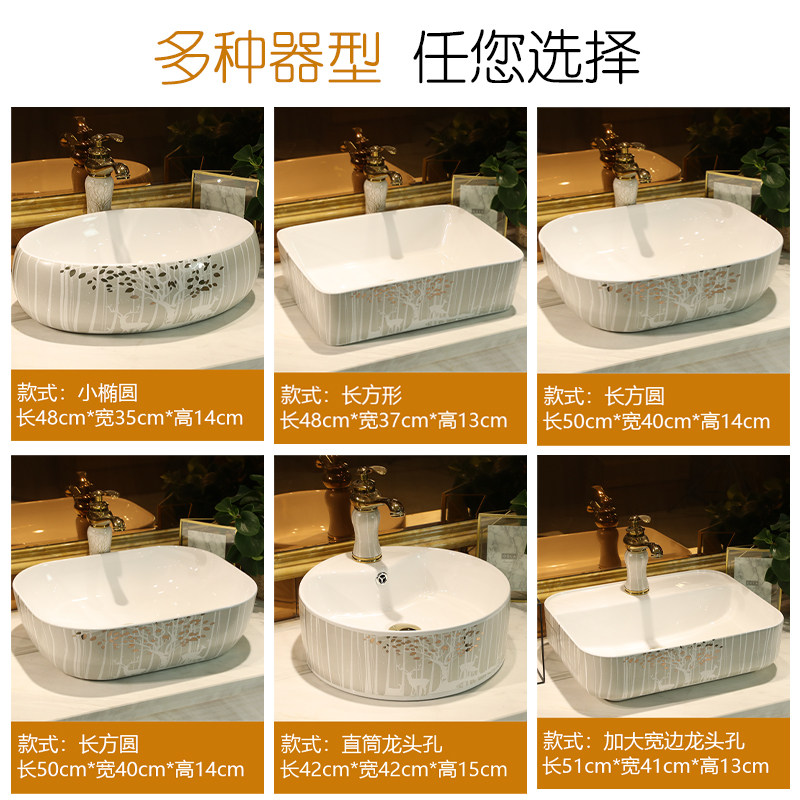 多种器型 任您选择

款式：小椭圆
长48cm*宽35cm*高14cm

款式：长方形
长48cm*宽37cm*高13cm

款式：长方圆
长50cm*宽40cm*高14cm

款式：长方圆
长50cm*宽40cm*高14cm

款式：直筒龙头孔
长42cm*宽42cm*高15cm

款式：加大宽边龙头孔
长51cm*宽41cm*高13cm