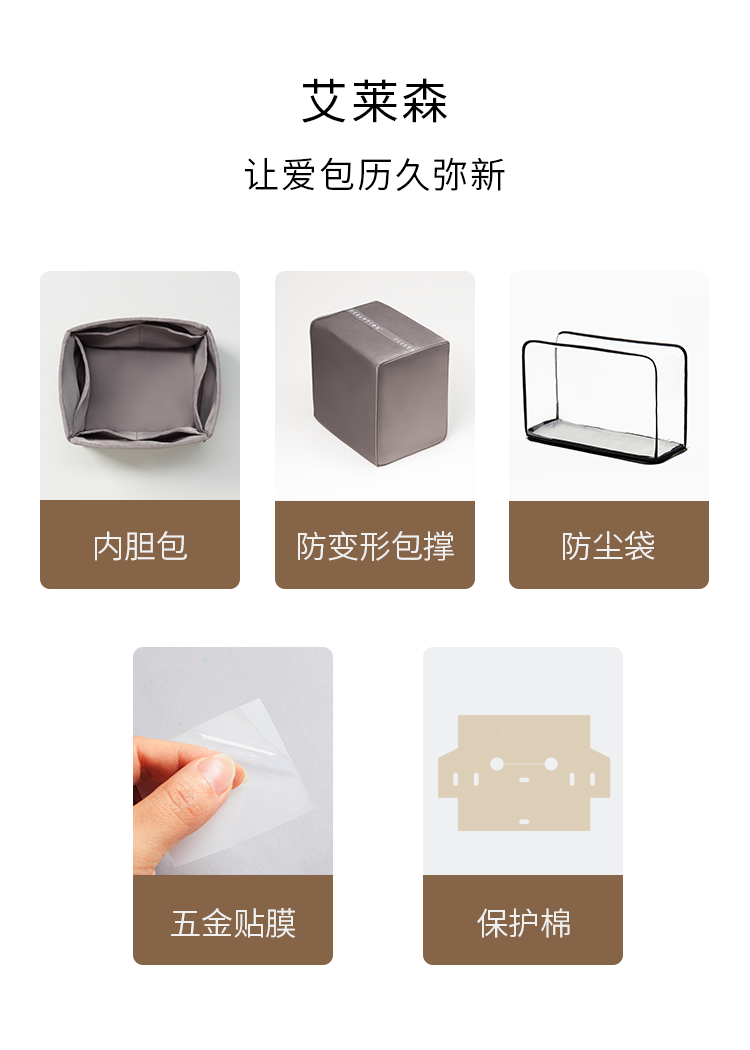 艾莱森

让爱包历久弥新

内胆包

防变形包撑

防尘袋

五金贴膜

保护棉