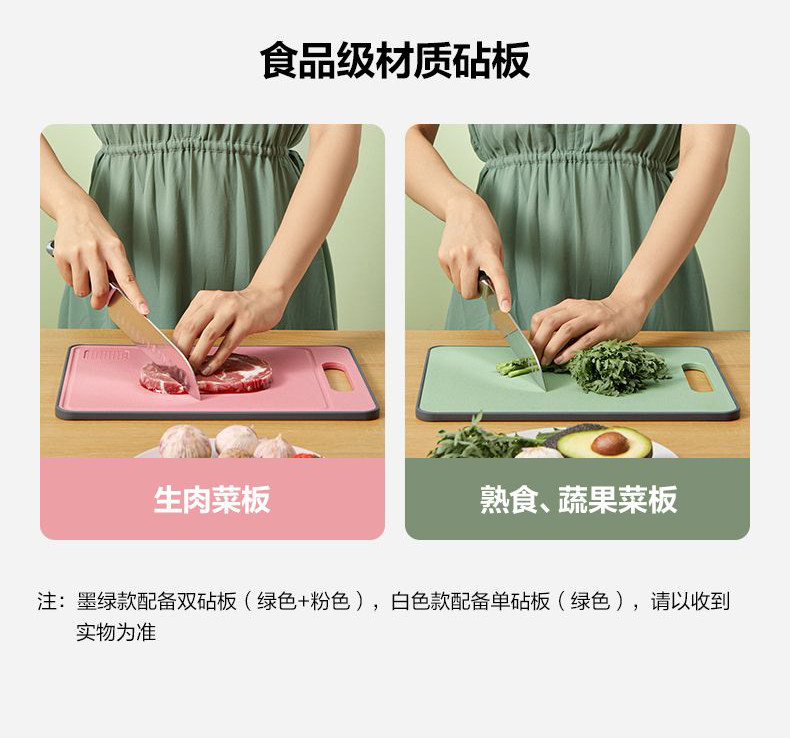 食品级材质砧板

生肉菜板

熟食、蔬果菜板

注：墨绿款配备双砧板（绿色+粉色），白色款配备单砧板（绿色），请以收到实物为准