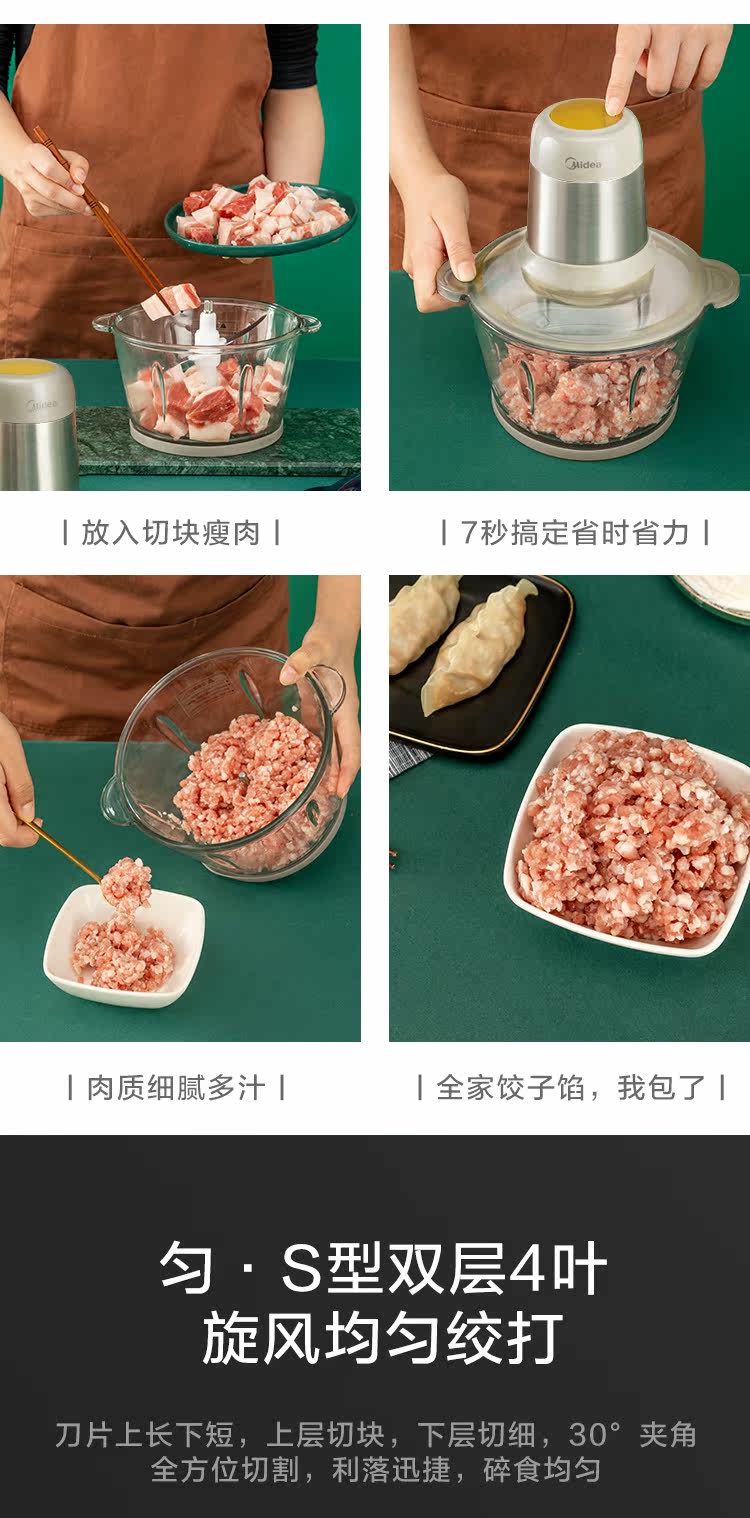 Midea

Midea

| 放入切块瘦肉 |

| 7秒搞定省时省力 |

| 肉质细腻多汁 |

| 全家饺子馅，我包了 |

匀 · S型双层4叶
旋风均匀绞打

刀片上长下短，上层切块，下层切细，30° 夹角
全方位切割，利落迅捷，碎食均匀