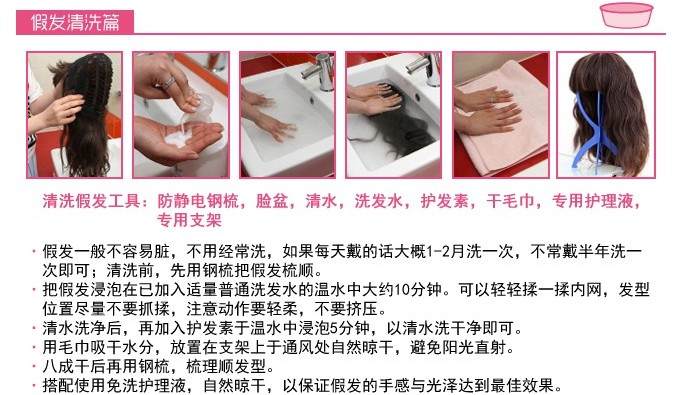 假发清洗篇

清洗假发工具：防静电钢梳，脸盆，清水，洗发水，护发素，干毛巾，专用护理液，专用支架

· 假发一般不容易脏，不用经常洗，如果每天戴的话大概1-2月洗一次，不常戴半年洗一次即可；清洗前，先用钢梳把假发梳顺。
· 把假发浸泡在已加入适量普通洗发水的温水中大约10分钟。可以轻轻揉一揉内网，发型位置尽量不要抓揉，注意动作要轻柔，不要挤压。
· 清水洗净后，再加入护发素于温水中浸泡5分钟，以清水洗干净即可。
· 用毛巾吸干水分，放置在支架上于通风处自然晾干，避免阳光直射。
· 八成干后再用钢梳，梳理顺发型。
· 搭配使用免洗护理液，自然晾干，以保证假发的手感与光泽达到最佳效果。