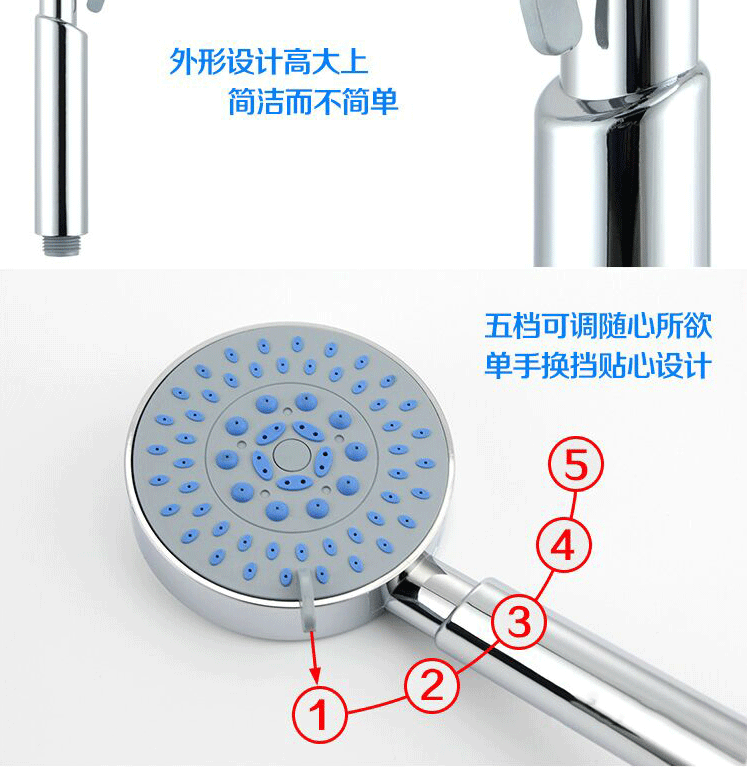 外形设计高大上
简洁而不简单

五档可调随心所欲
单手换挡贴心设计

5
4
3
2
1