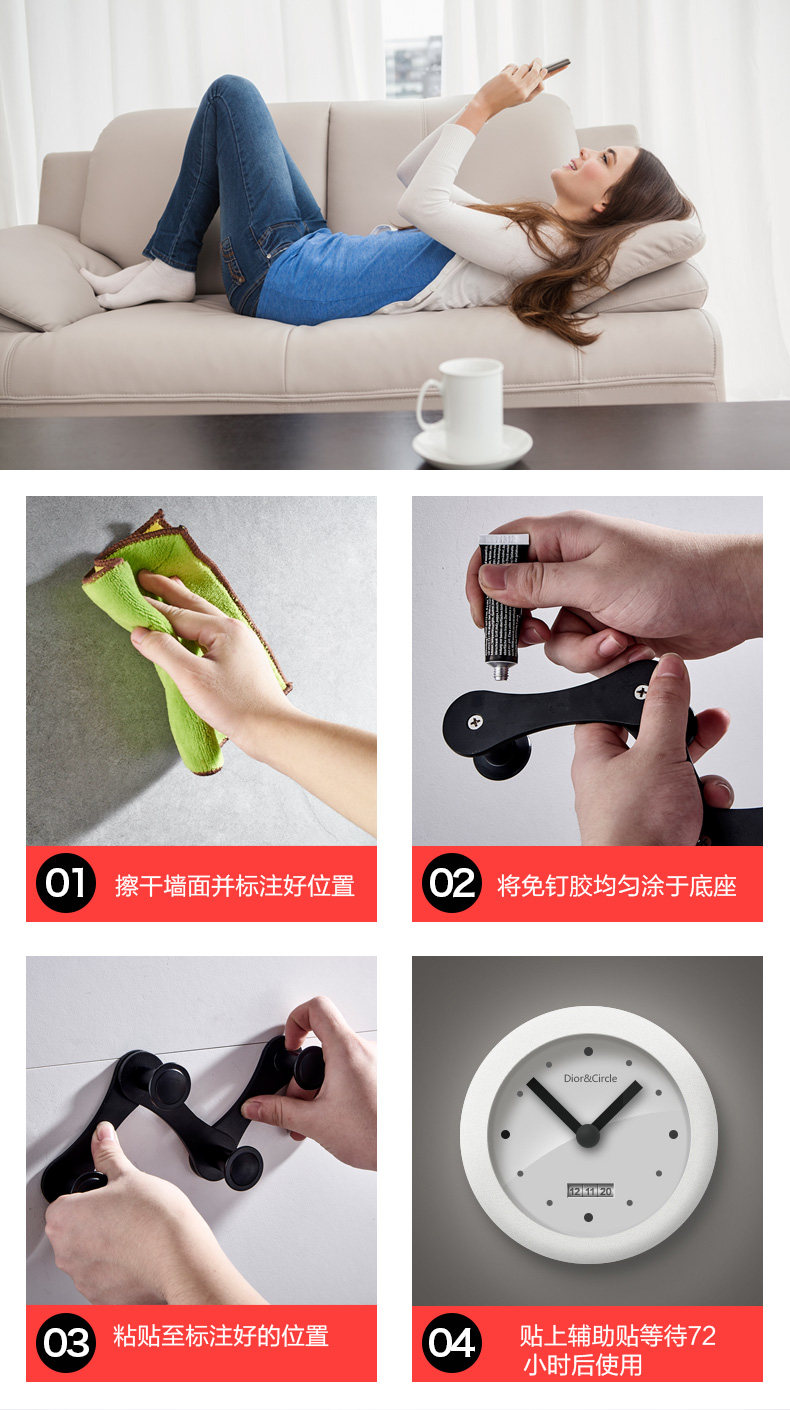 01 擦干墙面并标注好位置

02 将免钉胶均匀涂于底座

03 粘贴至标注好的位置

Dior&Circle

12 11 20

04 贴上辅助贴等待72小时后使用