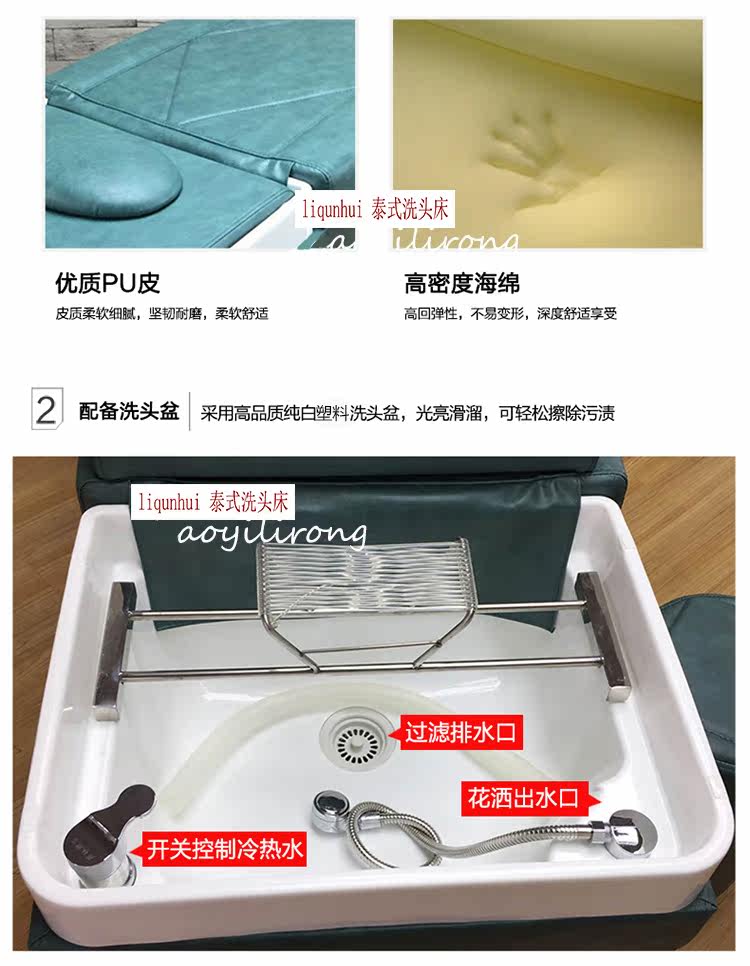 liqunhui 泰式洗头床
aoyilirong

优质PU皮
皮质柔软细腻，坚韧耐磨，柔软舒适

高密度海绵
高回弹性，不易变形，深度舒适享受

2 配备洗头盆 采用高品质纯白塑料洗头盆，光亮滑溜，可轻松擦除污渍

liqunhui 泰式洗头床
aoyilirong

过滤排水口
花洒出水口
开关控制冷热水