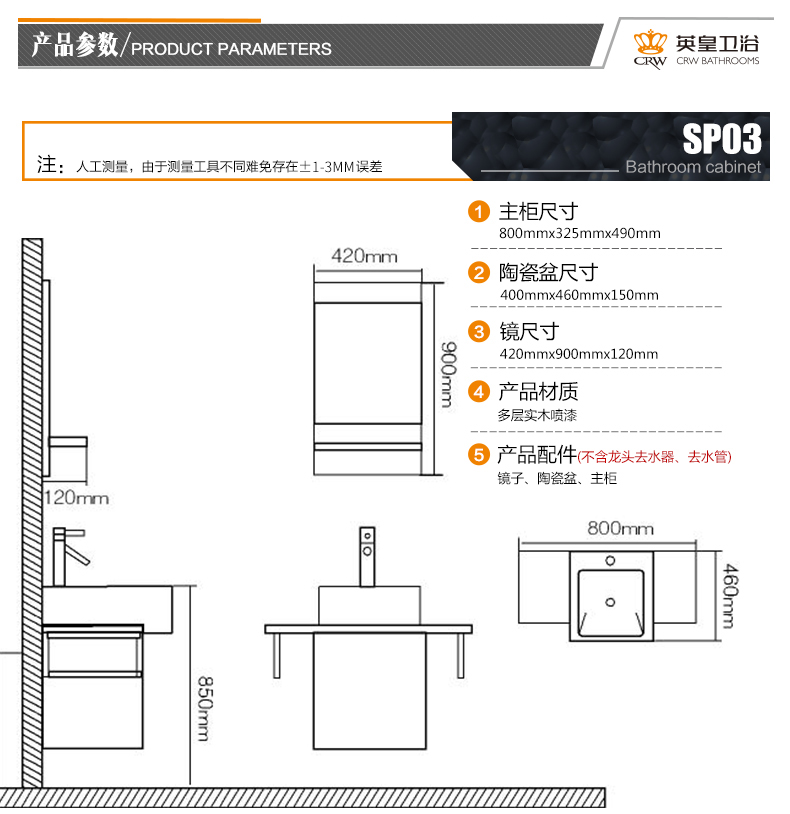 产品参数/PRODUCT PARAMETERS

CRW 英皇卫浴 CRW BATHROOMS

注：人工测量，由于测量工具不同难免存在±1-3MM误差

SP03
Bathroom cabinet

1 主柜尺寸
800mmx325mmx490mm

2 陶瓷盆尺寸
400mmx460mmx150mm

3 镜尺寸
420mmx900mmx120mm

4 产品材质
多层实木喷漆

5 产品配件(不含龙头去水器、去水管)
镜子、陶瓷盆、主柜

420mm

900mm

120mm

850mm

800mm

460mm