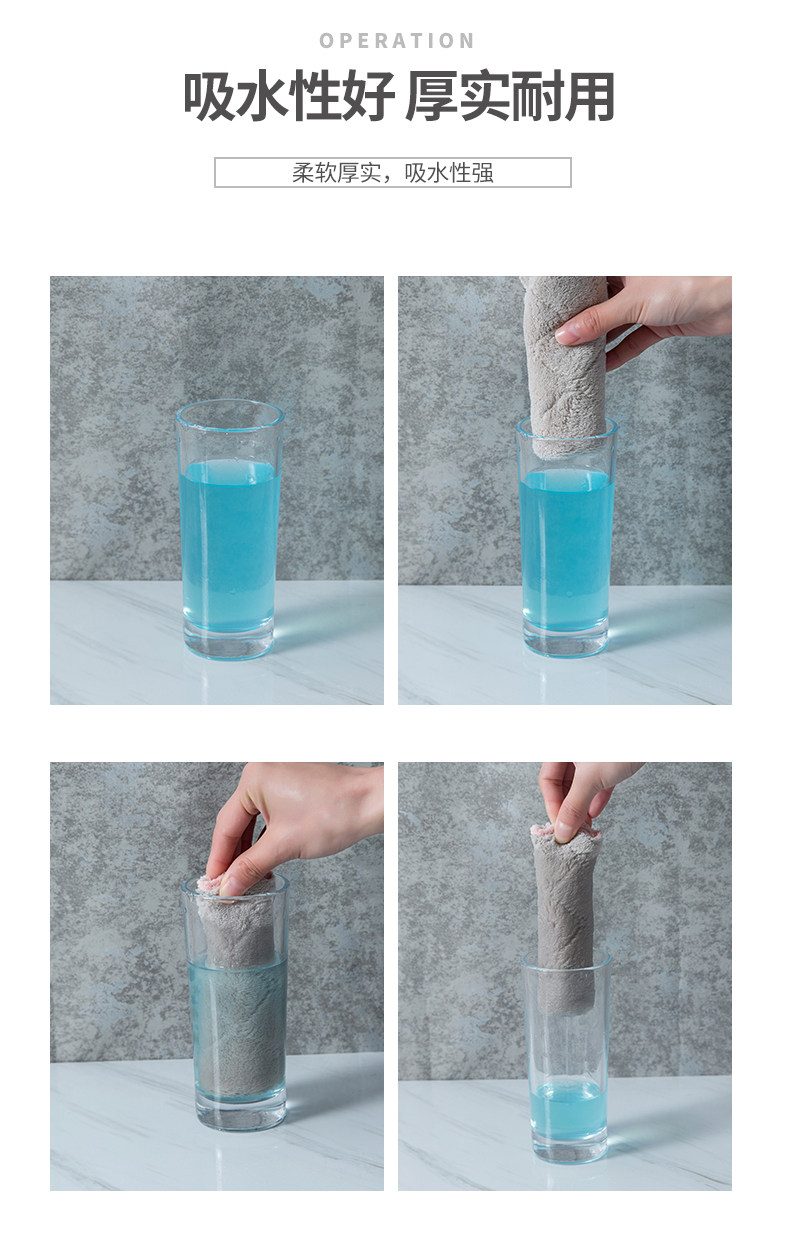 OPERATION

吸水性好 厚实耐用

柔软厚实，吸水性强