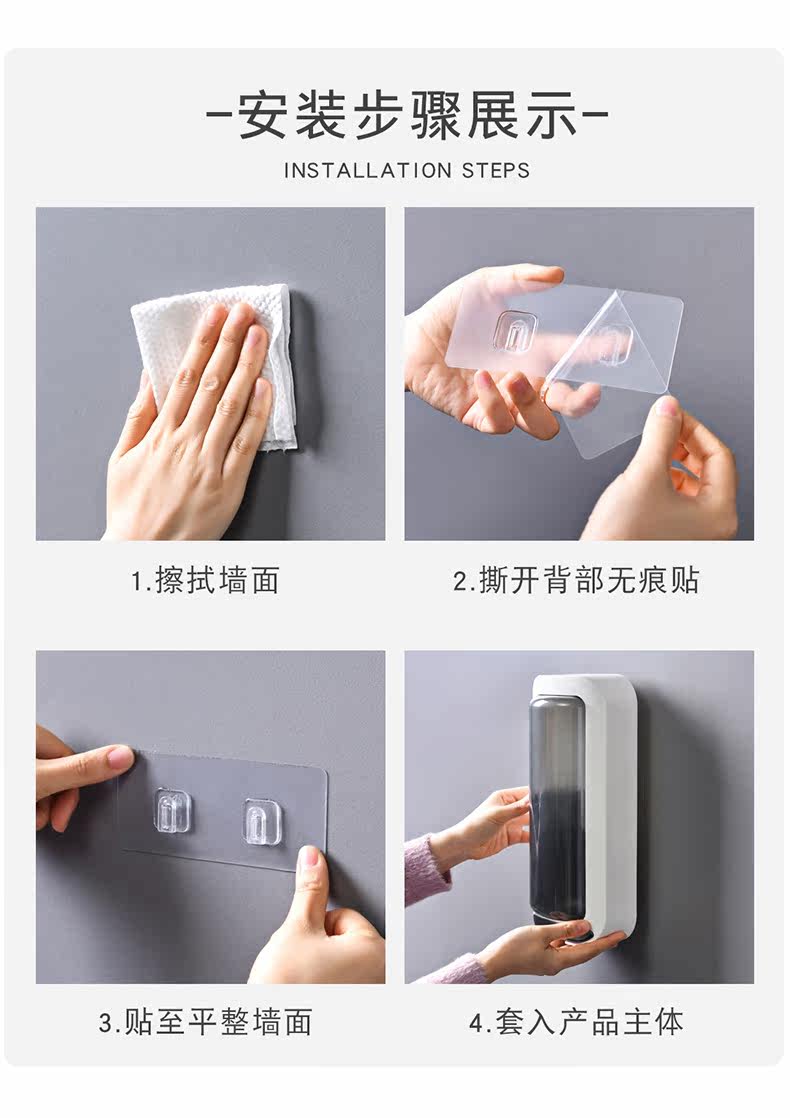 -安装步骤展示-

INSTALLATION STEPS

1.擦拭墙面

2.撕开背部无痕贴

3.贴至平整墙面

4.套入产品主体