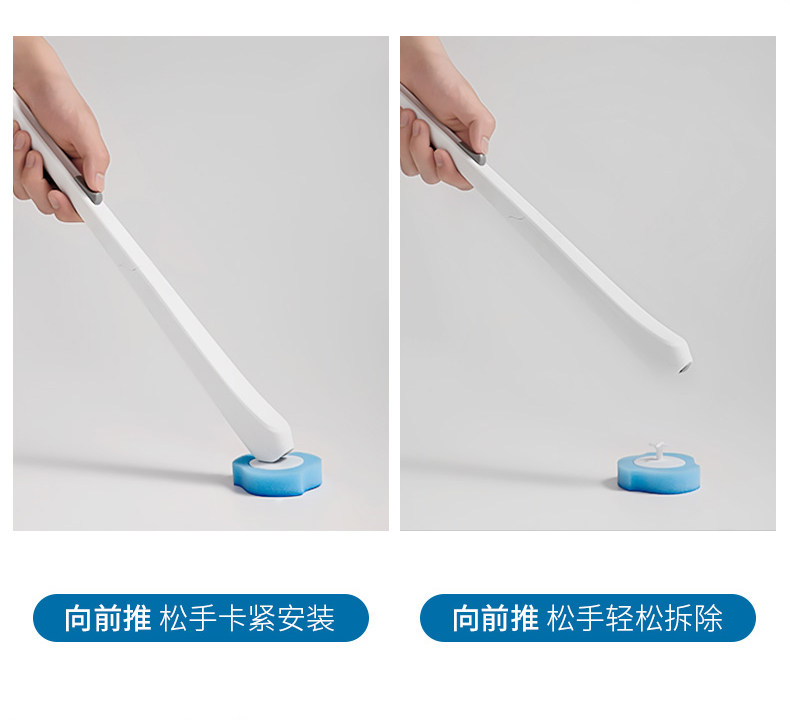 向前推 松手卡紧安装

向前推 松手轻松拆除