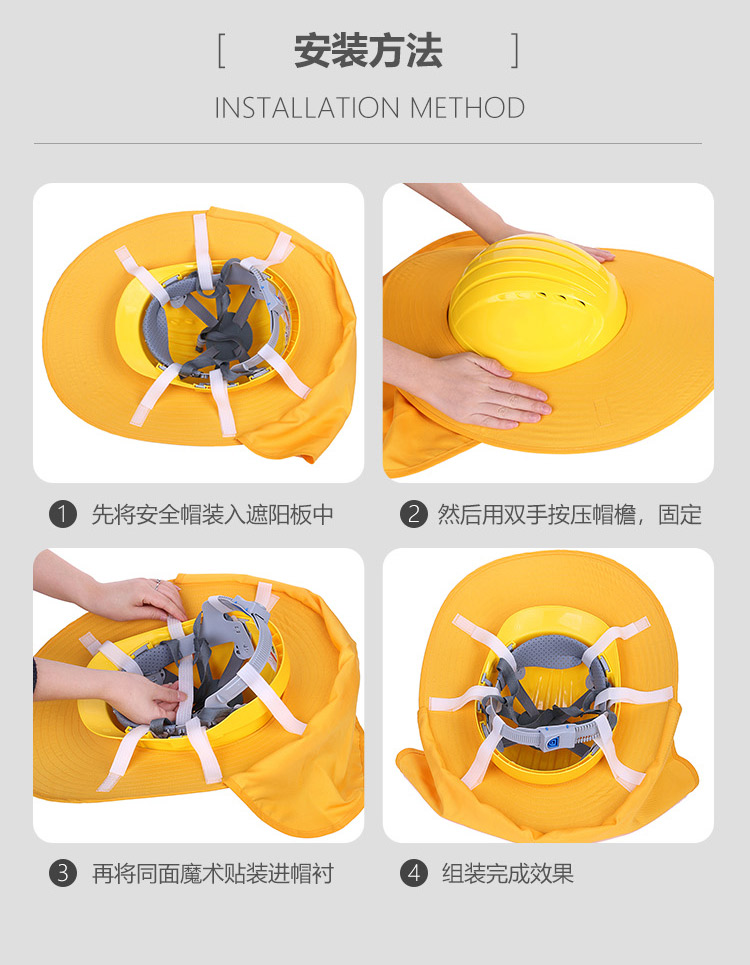 [ 安装方法 ]

INSTALLATION METHOD

1 先将安全帽装入遮阳板中

2 然后用双手按压帽檐，固定

3 再将同面魔术贴装进帽衬

4 组装完成效果