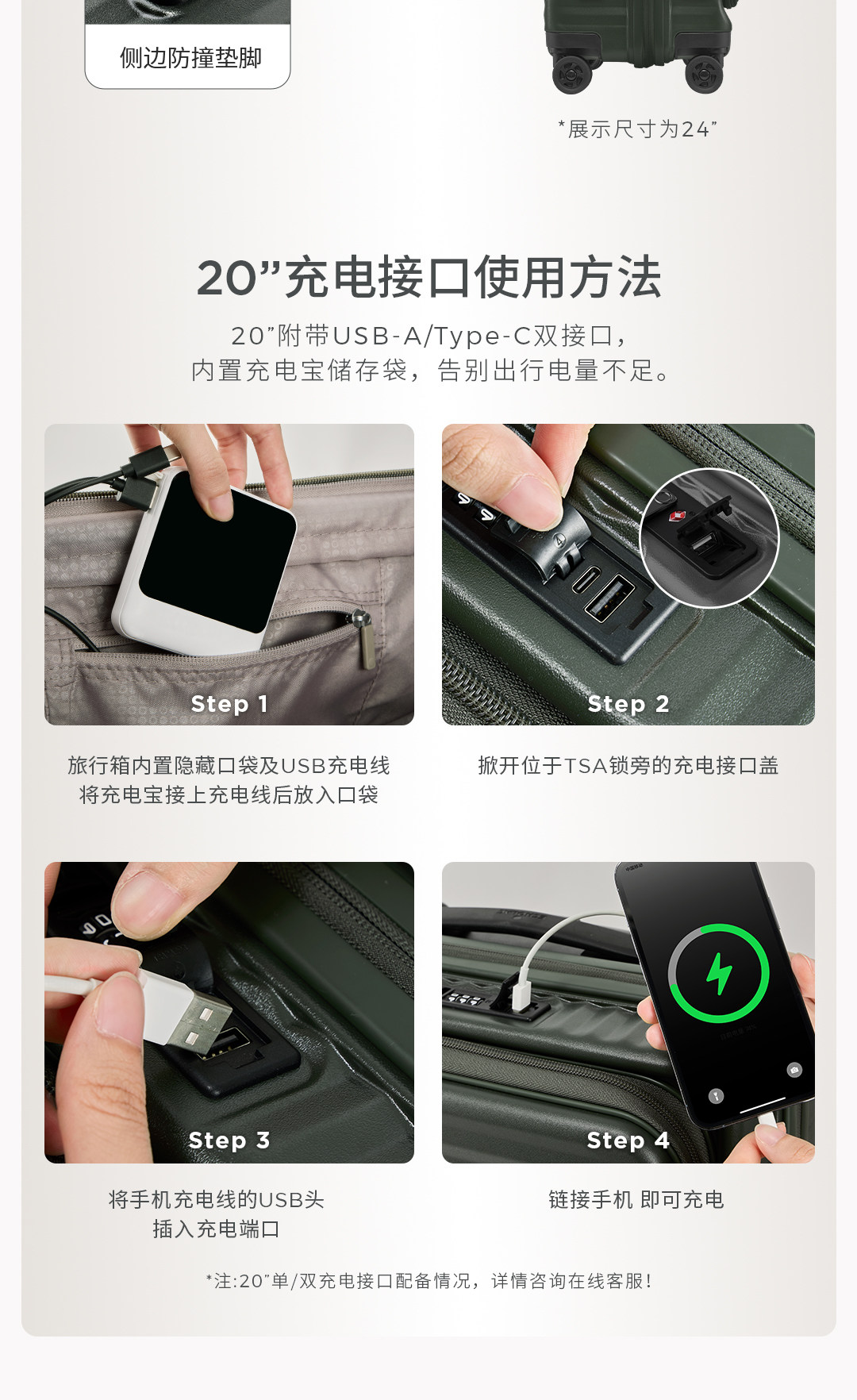 侧边防撞垫脚

*展示尺寸为24”

20”充电接口使用方法

20”附带USB-A/Type-C双接口，
内置充电宝储存袋，告别出行电量不足。

Step 1

旅行箱内置隐藏口袋及USB充电线
将充电宝接上充电线后放入口袋

Step 2

掀开位于TSA锁旁的充电接口盖

Step 3

将手机充电线的USB头
插入充电端口

Step 4

链接手机 即可充电

*注:20”单/双充电接口配备情况，详情咨询在线客服!