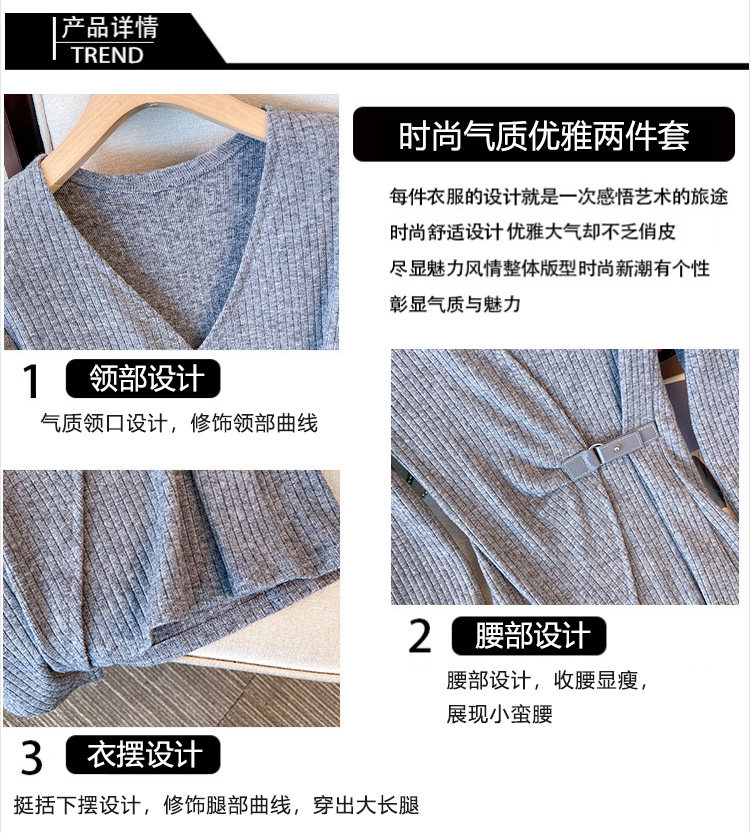 产品详情
TREND

时尚气质优雅两件套

每件衣服的设计就是一次感悟艺术的旅途
时尚舒适设计 优雅大气却不乏俏皮
尽显魅力风情整体版型时尚新潮有个性
彰显气质与魅力

1 领部设计
气质领口设计，修饰领部曲线

2 腰部设计
腰部设计，收腰显瘦，
展现小蛮腰

3 衣摆设计
挺括下摆设计，修饰腿部曲线，穿出大长腿