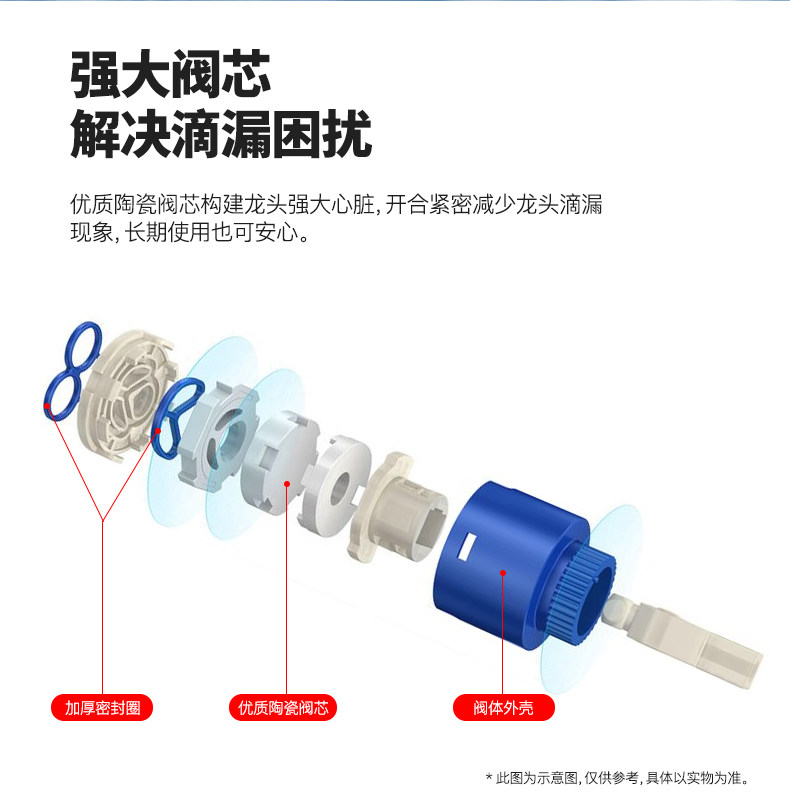 强大阀芯
解决滴漏困扰

优质陶瓷阀芯构建龙头强大心脏，开合紧密减少龙头滴漏现象，长期使用也可安心。

加厚密封圈

优质陶瓷阀芯

阀体外壳

* 此图为示意图，仅供参考，具体以实物为准。