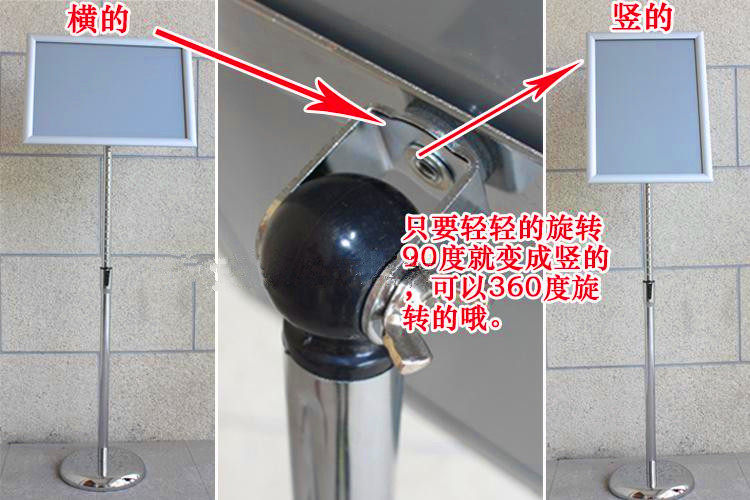 横的

竖的

只要轻轻的旋转90度就变成竖的，可以360度旋转的哦。