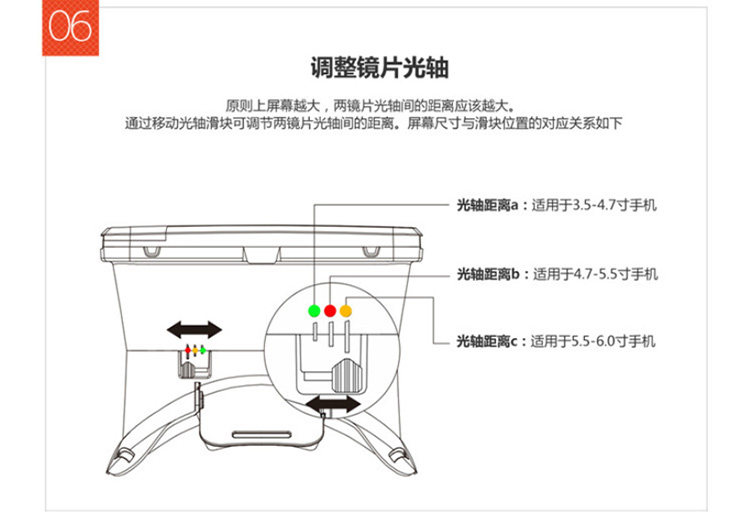 06

调整镜片光轴

原则上屏幕越大，两镜片光轴间的距离应该越大。
通过移动光轴滑块可调节两镜片光轴间的距离。屏幕尺寸与滑块位置的对应关系如下

光轴距离a：适用于3.5-4.7寸手机

光轴距离b：适用于4.7-5.5寸手机

光轴距离c：适用于5.5-6.0寸手机