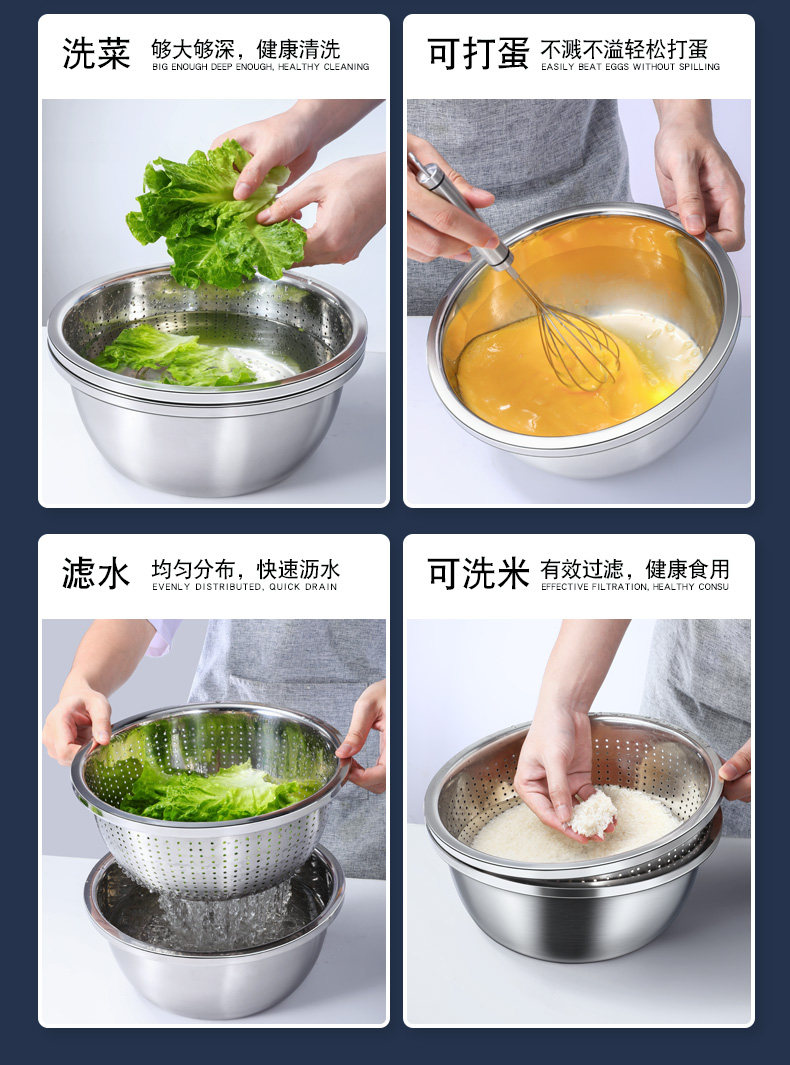 洗菜 够大够深，健康清洗
BIG ENOUGH DEEP ENOUGH, HEALTHY CLEANING

可打蛋 不溅不溢轻松打蛋
EASILY BEAT EGGS WITHOUT SPILLING

滤水 均匀分布，快速沥水
EVENLY DISTRIBUTED, QUICK DRAIN

可洗米 有效过滤，健康食用
EFFECTIVE FILTRATION, HEALTHY CONSU