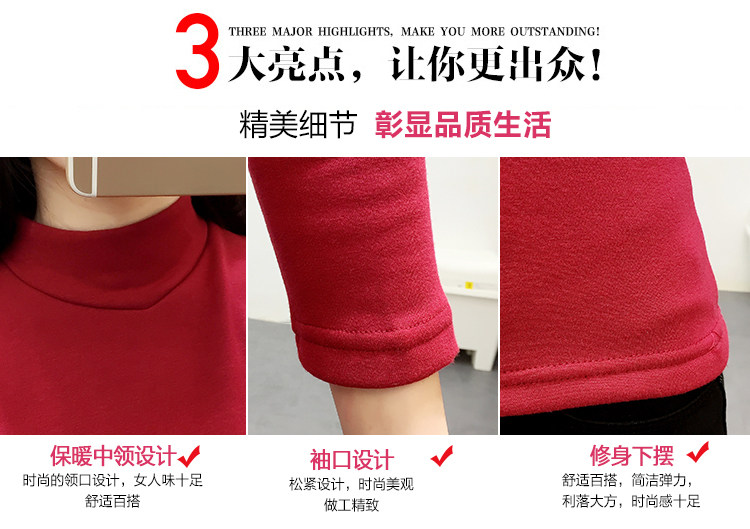 3 THREE MAJOR HIGHLIGHTS, MAKE YOU MORE OUTSTANDING!
大亮点，让你更出众！

精美细节 彰显品质生活

保暖中领设计
时尚的领口设计，女人味十足
舒适百搭

袖口设计
松紧设计，时尚美观
做工精致

修身下摆
舒适百搭，简洁弹力，
利落大方，时尚感十足