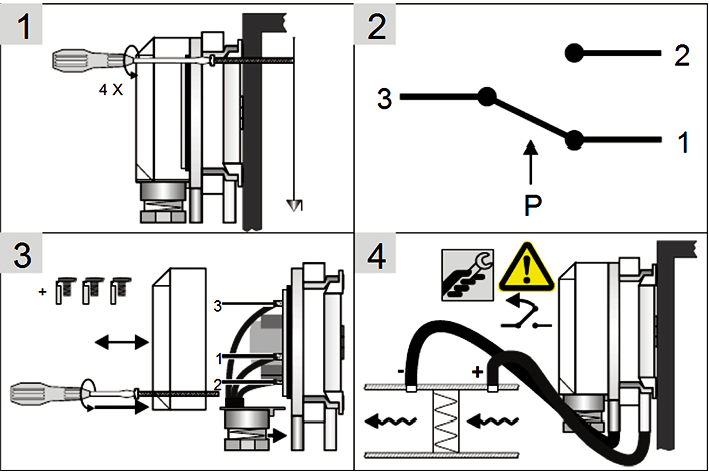 1

4 X

2

2

3

1

P

3

+

3

1

2

4

-

+