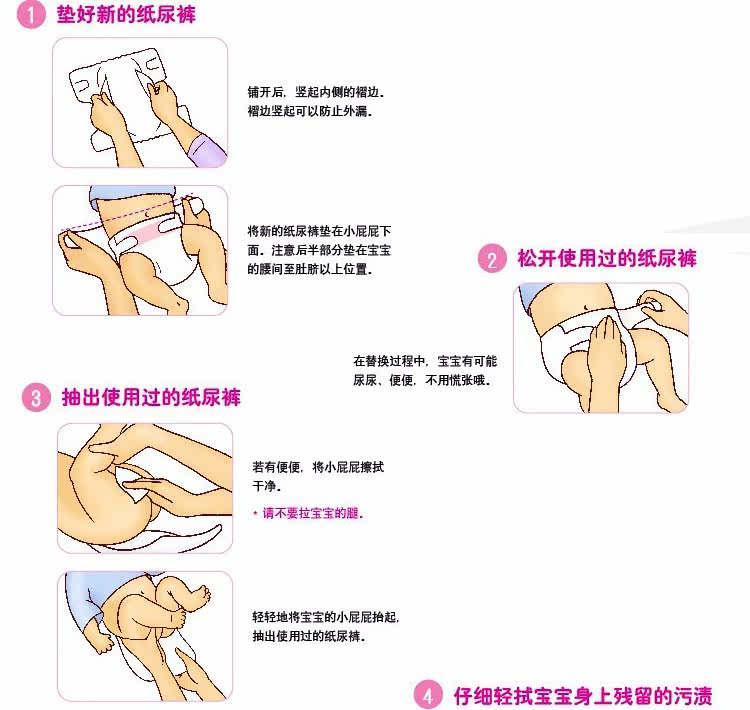 1 垫好新的纸尿裤

铺开后，竖起内侧的褶边。褶边竖起可以防止外漏。

将新的纸尿裤垫在小屁屁下面。注意后半部分垫在宝宝的腰间至肚脐以上位置。

2 松开使用过的纸尿裤

在替换过程中，宝宝有可能尿尿、便便，不用慌张哦。

3 抽出使用过的纸尿裤

若有便便，将小屁屁擦拭干净。

* 请不要拉宝宝的腿。

轻轻地将宝宝的小屁屁抬起，抽出使用过的纸尿裤。

4 仔细轻拭宝宝身上残留的污渍