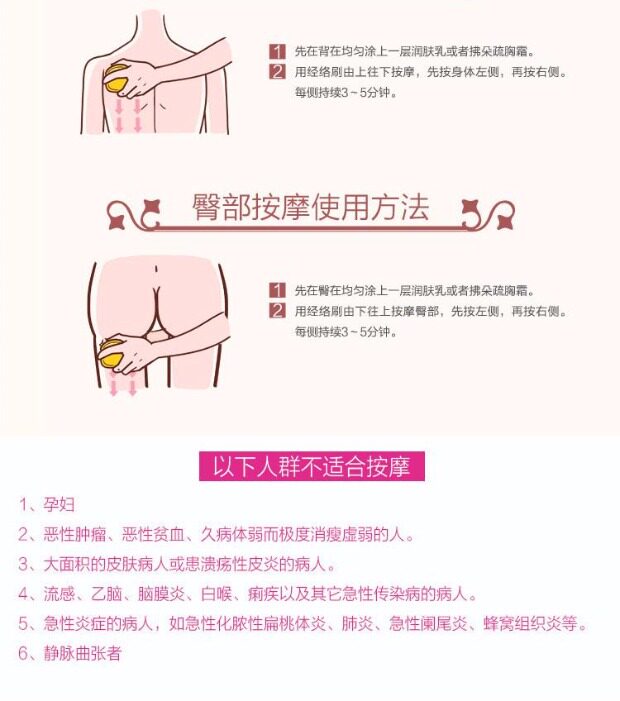 1 先在背在均匀涂上一层润肤乳或者拂朵疏胸霜。
2 用经络刷由上往下按摩，先按身体左侧，再按右侧。每侧持续3～5分钟。

臀部按摩使用方法

1 先在臀在均匀涂上一层润肤乳或者拂朵疏胸霜。
2 用经络刷由下往上按摩臀部，先按左侧，再按右侧。每侧持续3～5分钟。

以下人群不适合按摩

1、孕妇
2、恶性肿瘤、恶性贫血、久病体弱而极度消瘦虚弱的人。
3、大面积的皮肤病人或患溃疡性皮炎的病人。
4、流感、乙脑、脑膜炎、白喉、痢疾以及其它急性传染病的病人。
5、急性炎症的病人，如急性化脓性扁桃体炎、肺炎、急性阑尾炎、蜂窝组织炎等。
6、静脉曲张者