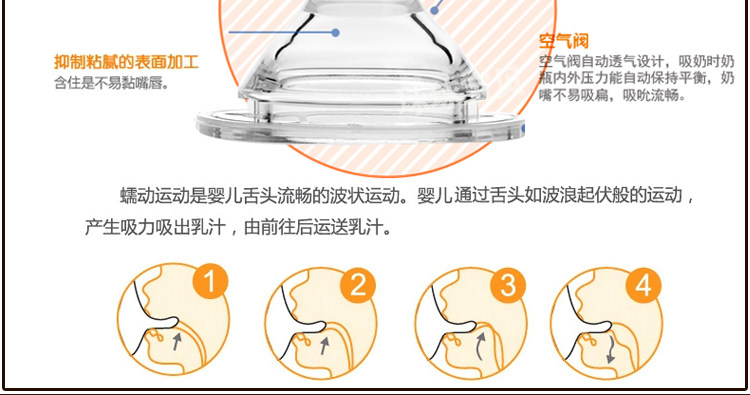 抑制粘腻的表面加工
含住是不易黏嘴唇。

空气阀
空气阀自动透气设计，吸奶时奶瓶内外压力能自动保持平衡，奶嘴不易吸扁，吸吮流畅。

蠕动运动是婴儿舌头流畅的波状运动。婴儿通过舌头如波浪起伏般的运动，产生吸力吸出乳汁，由前往后运送乳汁。

1

2

3

4