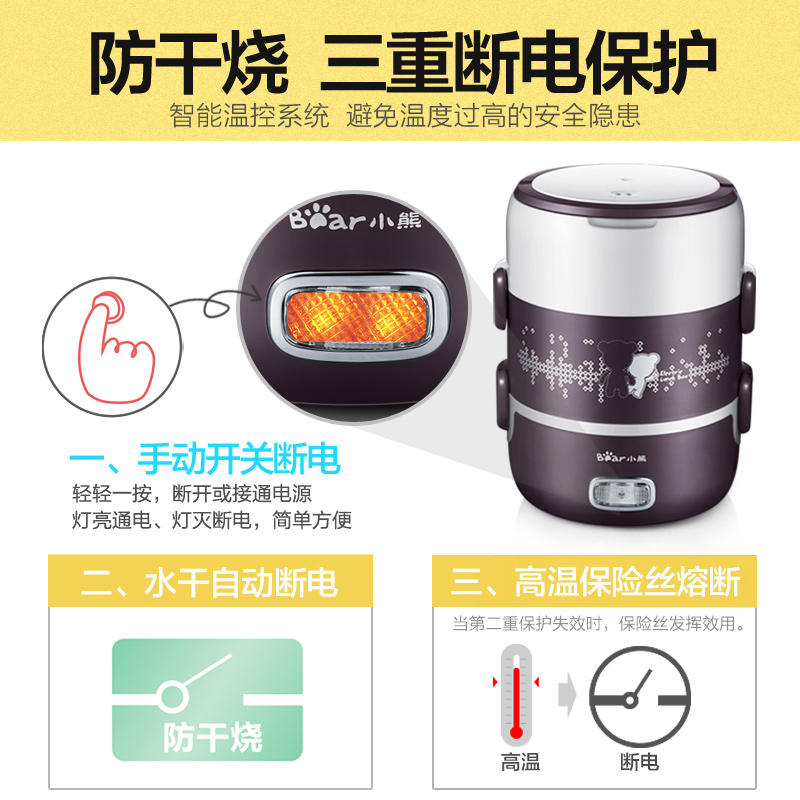 防干烧 三重断电保护

智能温控系统 避免温度过高的安全隐患

Bear小熊

Electric Lunch Box

Bear小熊

一、手动开关断电

轻轻一按，断开或接通电源
灯亮通电、灯灭断电，简单方便

二、水干自动断电

防干烧

三、高温保险丝熔断

当第二重保护失效时，保险丝发挥效用。

高温

断电