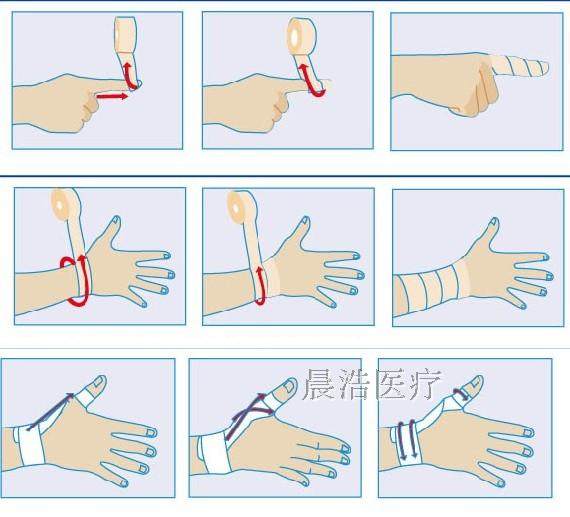 晨浩医疗