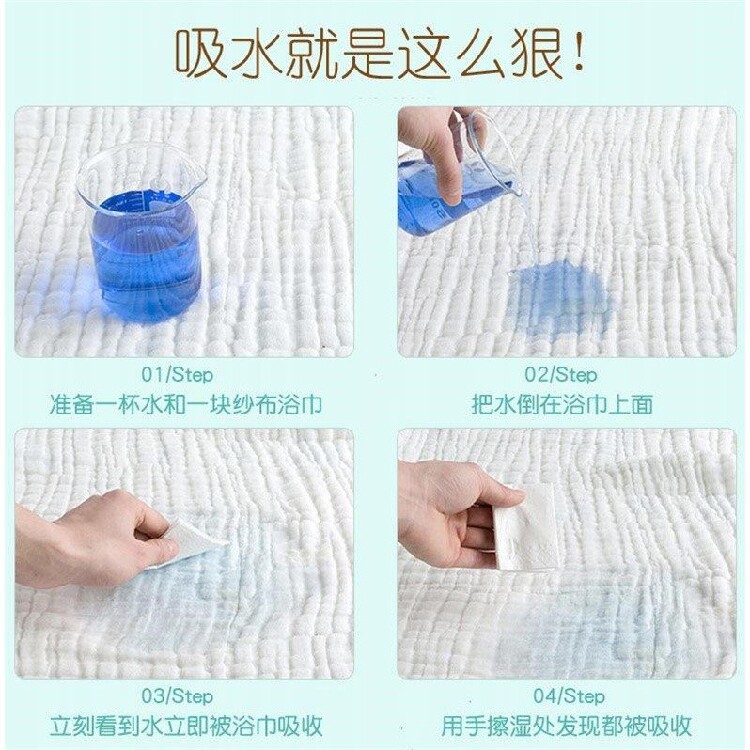 吸水就是这么狠!

01/Step
准备一杯水和一块纱布浴巾

02/Step
把水倒在浴巾上面

03/Step
立刻看到水立即被浴巾吸收

04/Step
用手擦湿处发现都被吸收