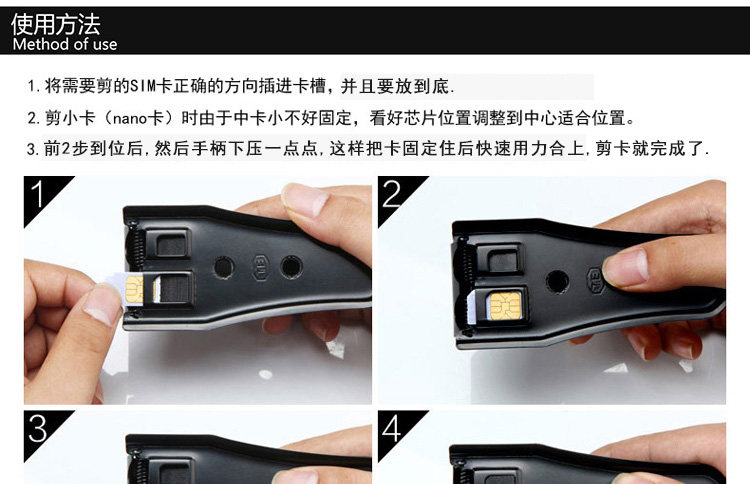 使用方法
Method of use

1. 将需要剪的SIM卡正确的方向插进卡槽，并且要放到底.

2. 剪小卡（nano卡）时由于中卡小不好固定，看好芯片位置调整到中心适合位置。

3. 前2步到位后，然后手柄下压一点点，这样把卡固定住后快速用力合上，剪卡就完成了.

1

2

3

4