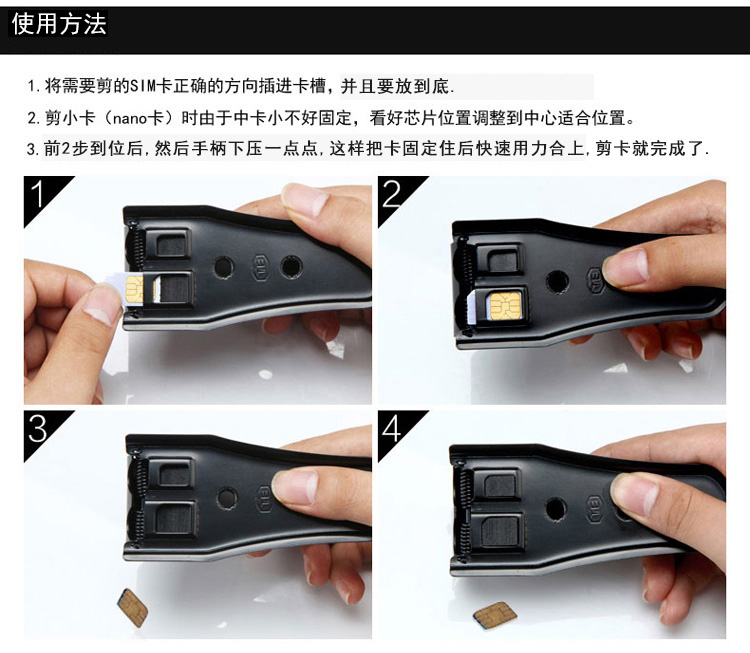 使用方法

1.将需要剪的SIM卡正确的方向插进卡槽，并且要放到底.

2.剪小卡（nano卡）时由于中卡小不好固定，看好芯片位置调整到中心适合位置。

3.前2步到位后,然后手柄下压一点点,这样把卡固定住后快速用力合上,剪卡就完成了.

1

2

3

4