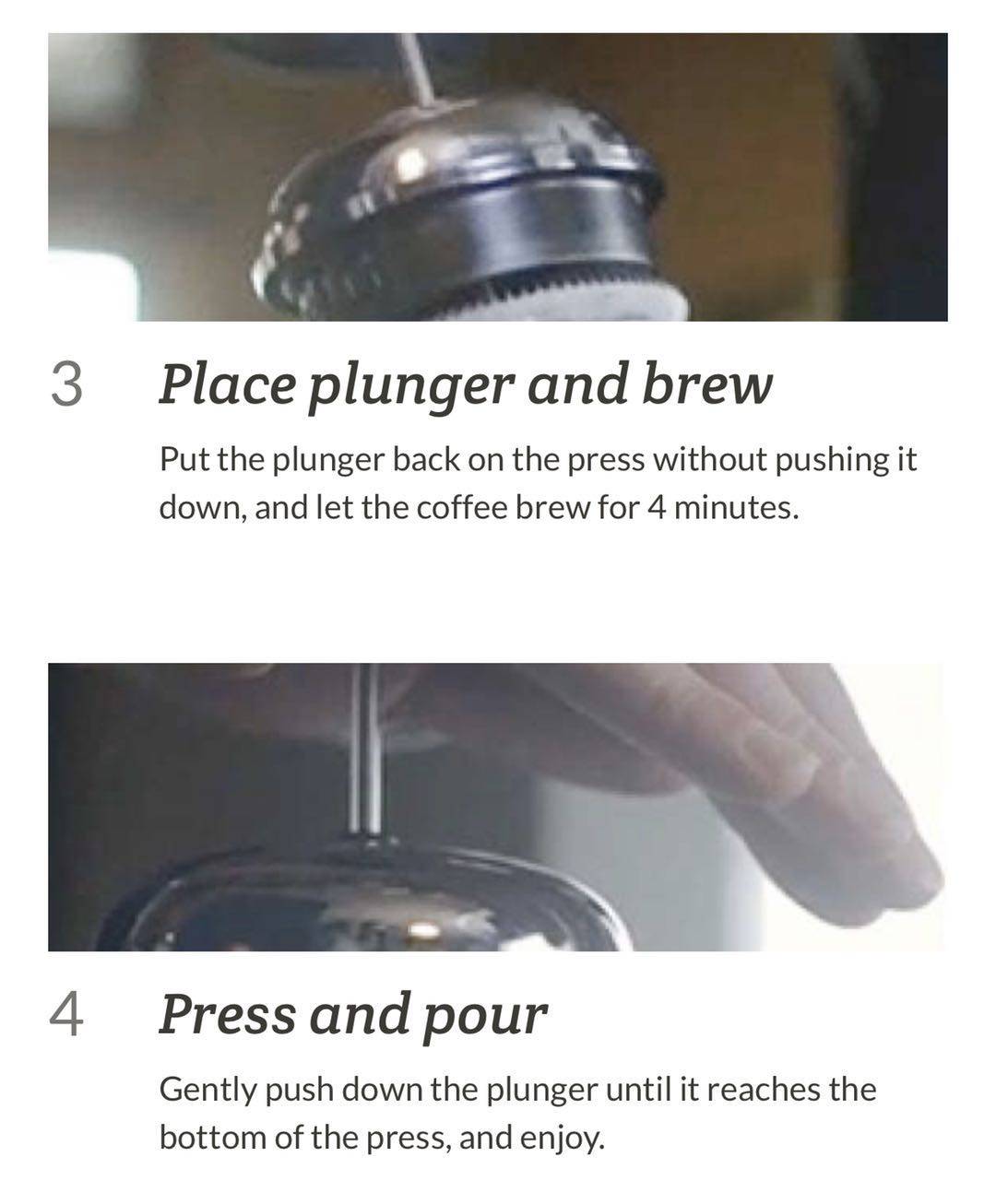 3 Place plunger and brew

Put the plunger back on the press without pushing it down, and let the coffee brew for 4 minutes.

4 Press and pour

Gently push down the plunger until it reaches the bottom of the press, and enjoy.