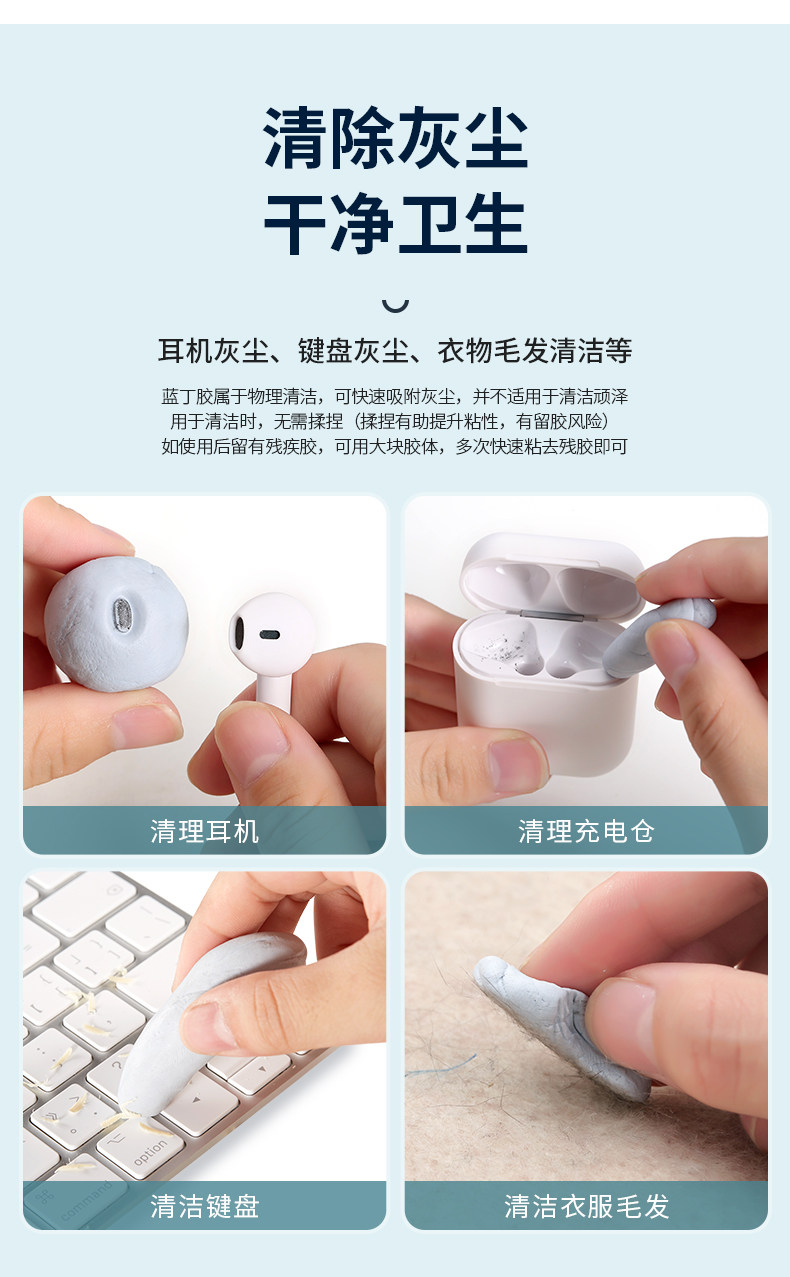 清除灰尘
干净卫生

耳机灰尘、键盘灰尘、衣物毛发清洁等

蓝丁胶属于物理清洁，可快速吸附灰尘，并不适用于清洁顽泽
用于清洁时，无需揉捏（揉捏有助提升粘性，有留胶风险）
如使用后留有残疾胶，可用大块胶体，多次快速粘去残胶即可

清理耳机

清理充电仓

option
command

清洁键盘

清洁衣服毛发