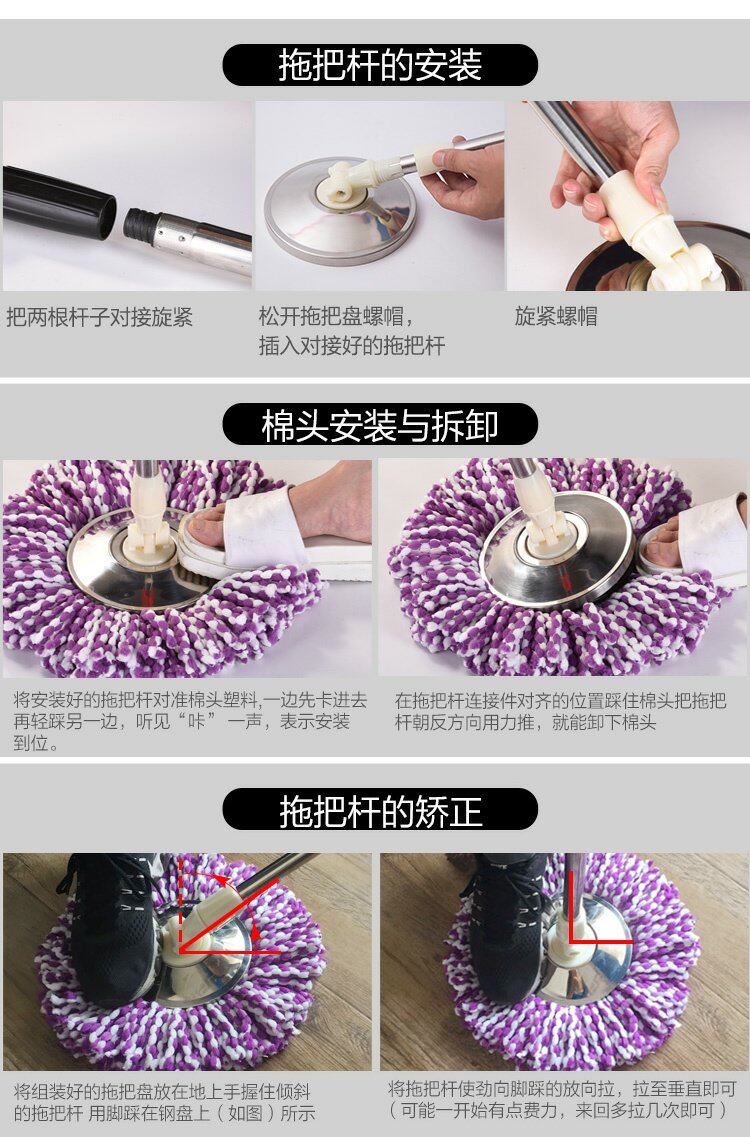 拖把杆的安装

把两根杆子对接旋紧

松开拖把盘螺帽，插入对接好的拖把杆

旋紧螺帽

棉头安装与拆卸

将安装好的拖把杆对准棉头塑料,一边先卡进去再轻踩另一边，听见“咔” 一声，表示安装到位。

在拖把杆连接件对齐的位置踩住棉头把拖把杆朝反方向用力推，就能卸下棉头

拖把杆的矫正

将组装好的拖把盘放在地上手握住倾斜的拖把杆 用脚踩在钢盘上（如图）所示

将拖把杆使劲向脚踩的放向拉，拉至垂直即可（可能一开始有点费力，来回多拉几次即可）