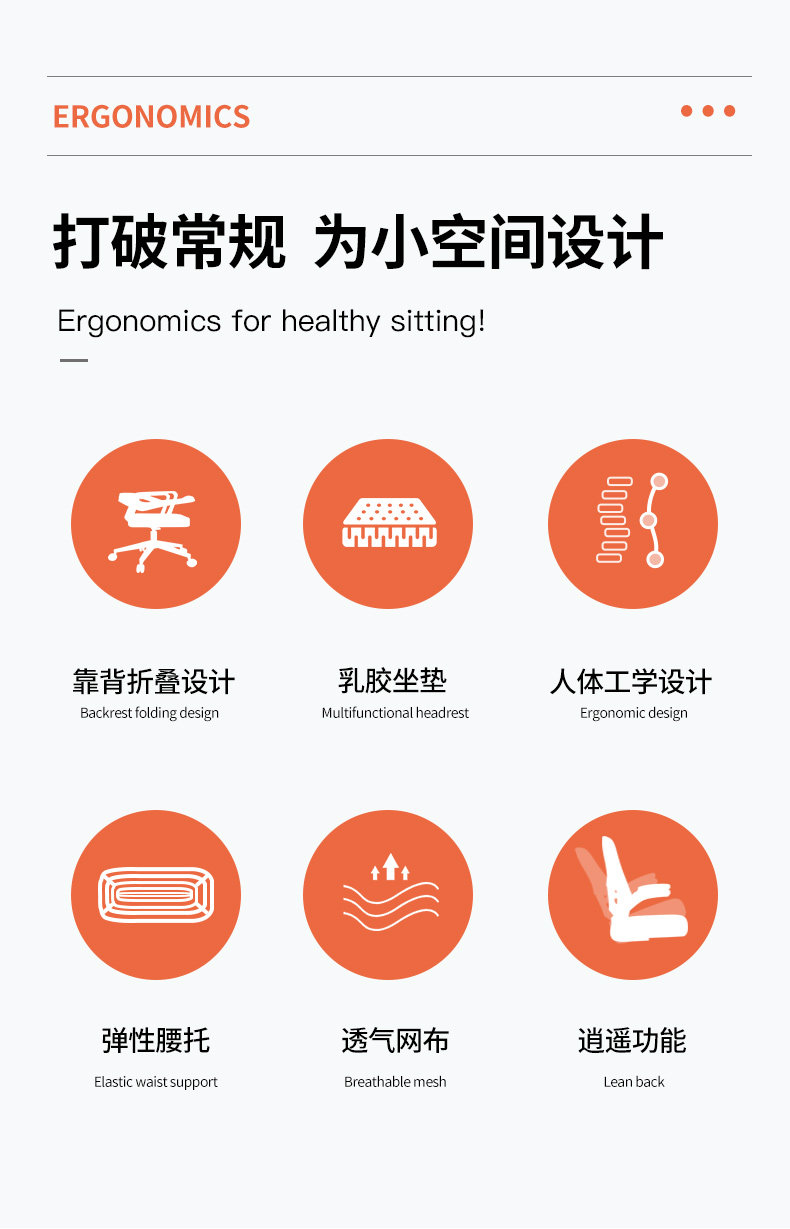 ERGONOMICS

打破常规 为小空间设计

Ergonomics for healthy sitting!

靠背折叠设计
Backrest folding design

乳胶坐垫
Multifunctional headrest

人体工学设计
Ergonomic design

弹性腰托
Elastic waist support

透气网布
Breathable mesh

逍遥功能
Lean back