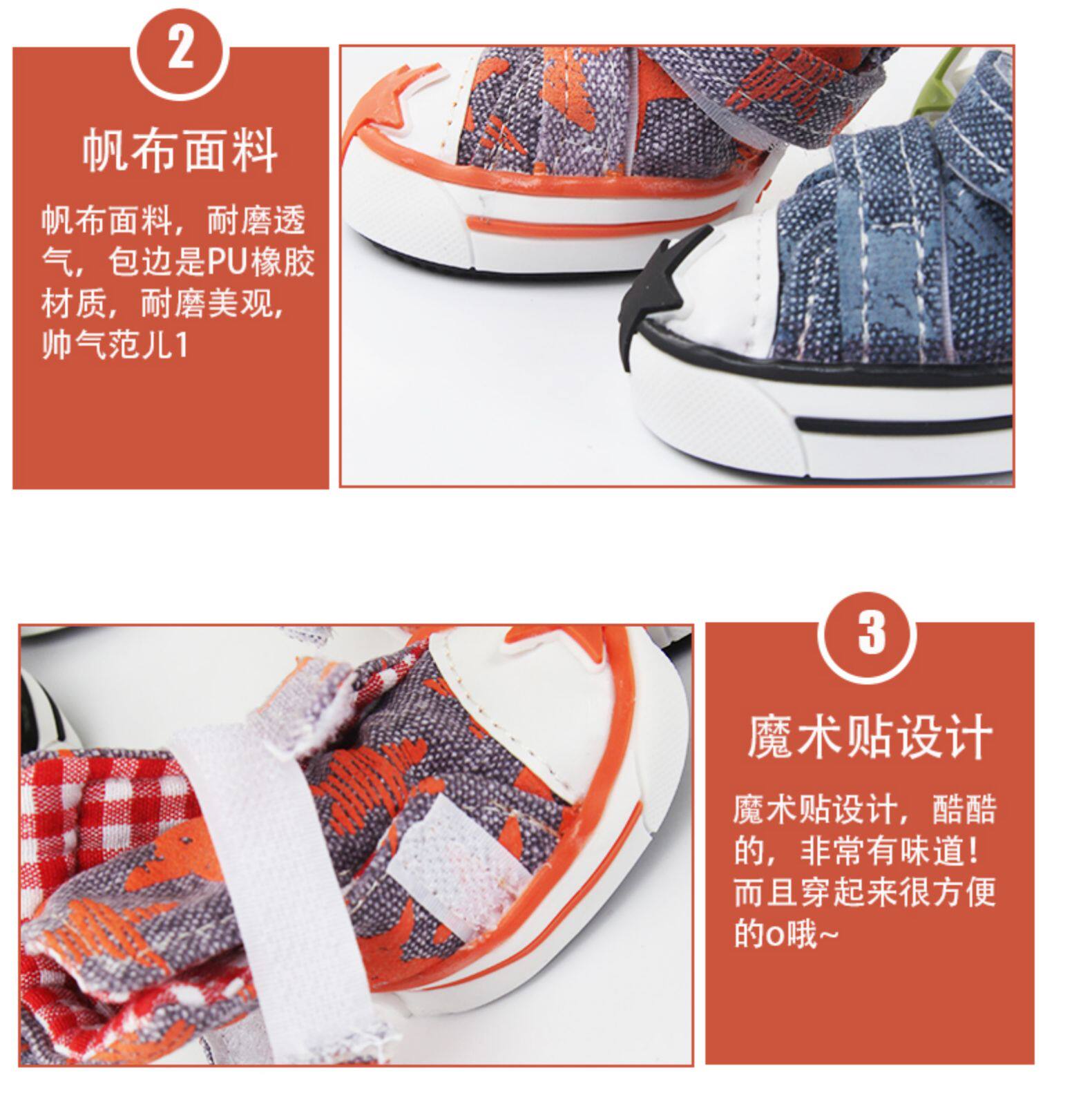 2

帆布面料

帆布面料，耐磨透气，包边是PU橡胶材质，耐磨美观，帅气范儿1

3

魔术贴设计

魔术贴设计，酷酷的，非常有味道！而且穿起来很方便的o哦~