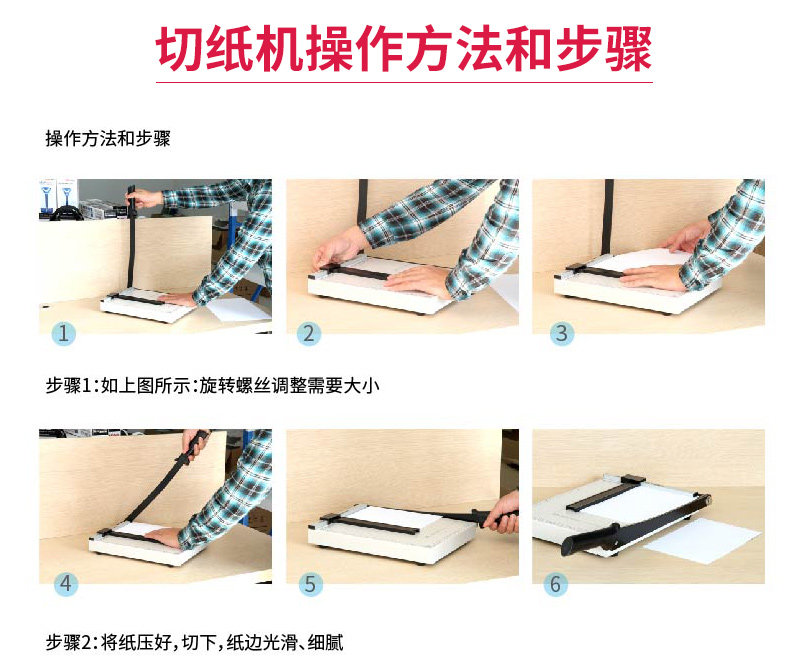 切纸机操作方法和步骤

操作方法和步骤

1

2

3

步骤1:如上图所示:旋转螺丝调整需要大小

4

5

6

步骤2:将纸压好,切下,纸边光滑、细腻