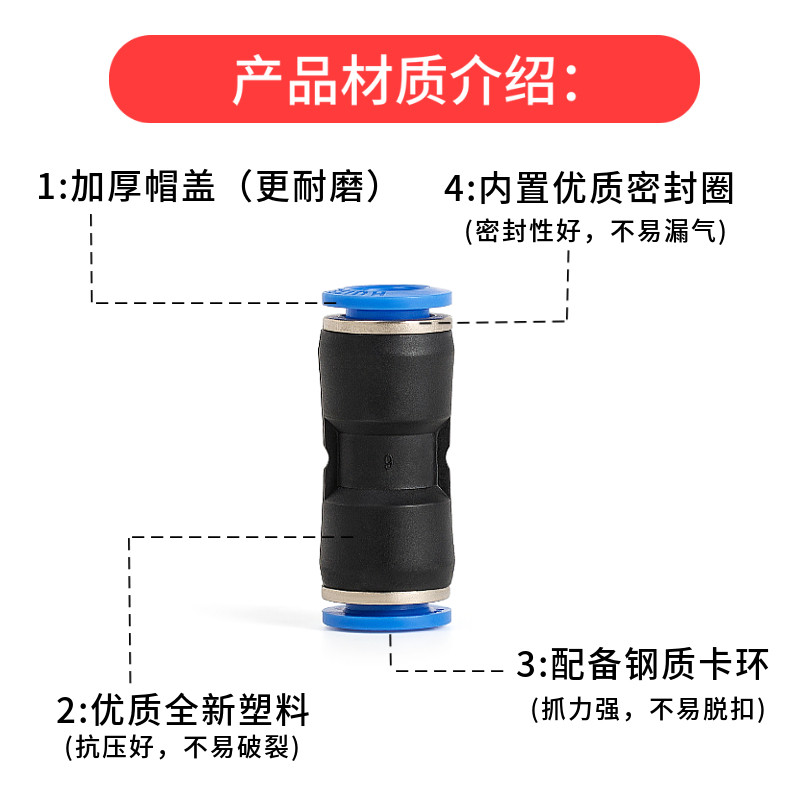 产品材质介绍:

1:加厚帽盖（更耐磨）

4:内置优质密封圈
(密封性好，不易漏气)

3:配备钢质卡环
(抓力强，不易脱扣)

2:优质全新塑料
(抗压好，不易破裂)