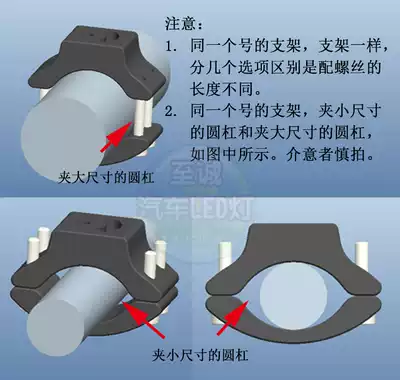 注意：

1. 同一个号的支架，支架一样，分几个选项区别是配螺丝的长度不同。

2. 同一个号的支架，夹小尺寸的圆杠和夹大尺寸的圆杠，如图中所示。介意者慎拍。

夹大尺寸的圆杠

至诚
汽车LED灯

夹小尺寸的圆杠