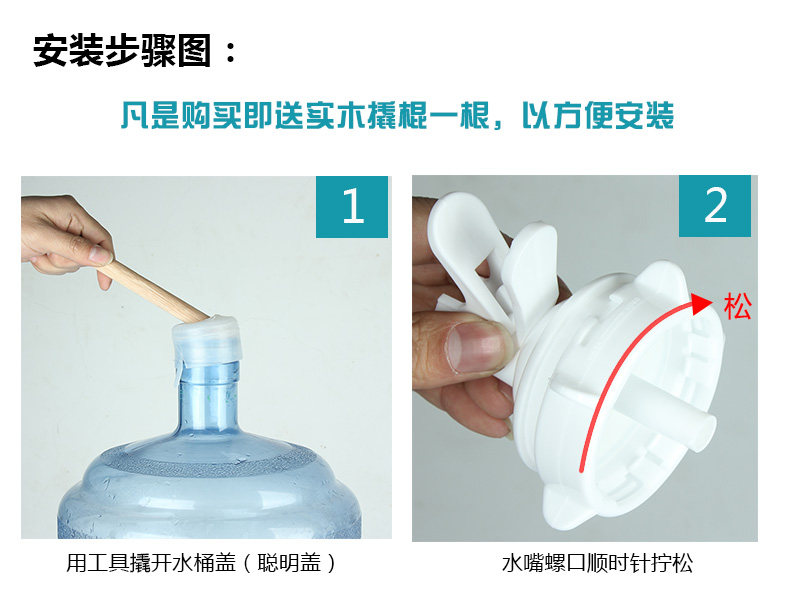 安装步骤图：

凡是购买即送实木撬棍一根，以方便安装

1

用工具撬开水桶盖（聪明盖）

2

松

水嘴螺口顺时针拧松