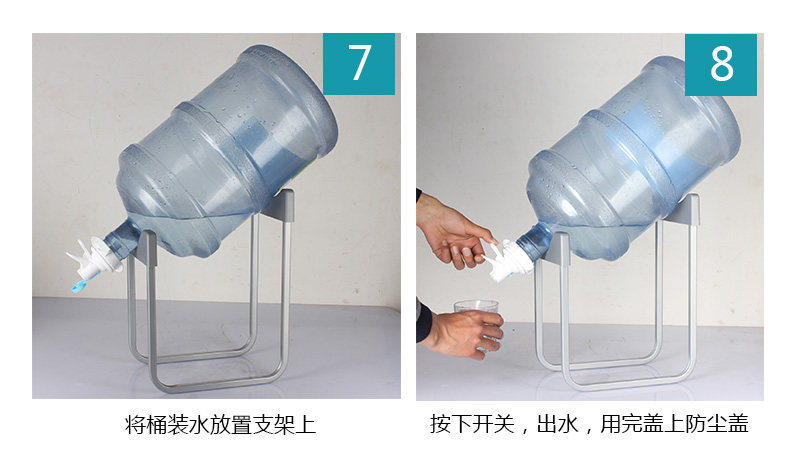 7

将桶装水放置支架上

8

按下开关，出水，用完盖上防尘盖