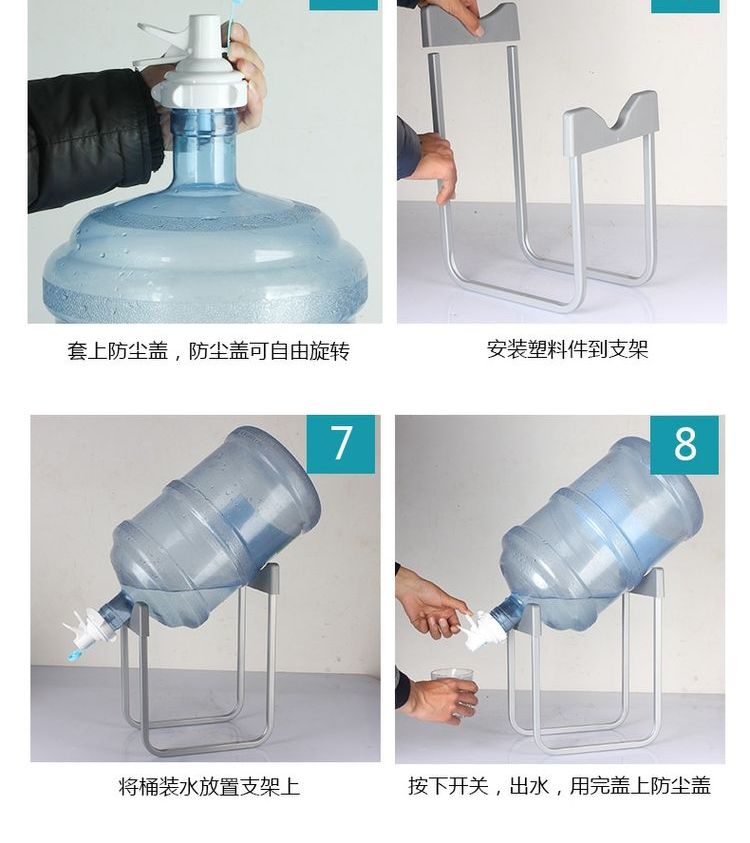 套上防尘盖，防尘盖可自由旋转

安装塑料件到支架

7

将桶装水放置支架上

8

按下开关，出水，用完盖上防尘盖