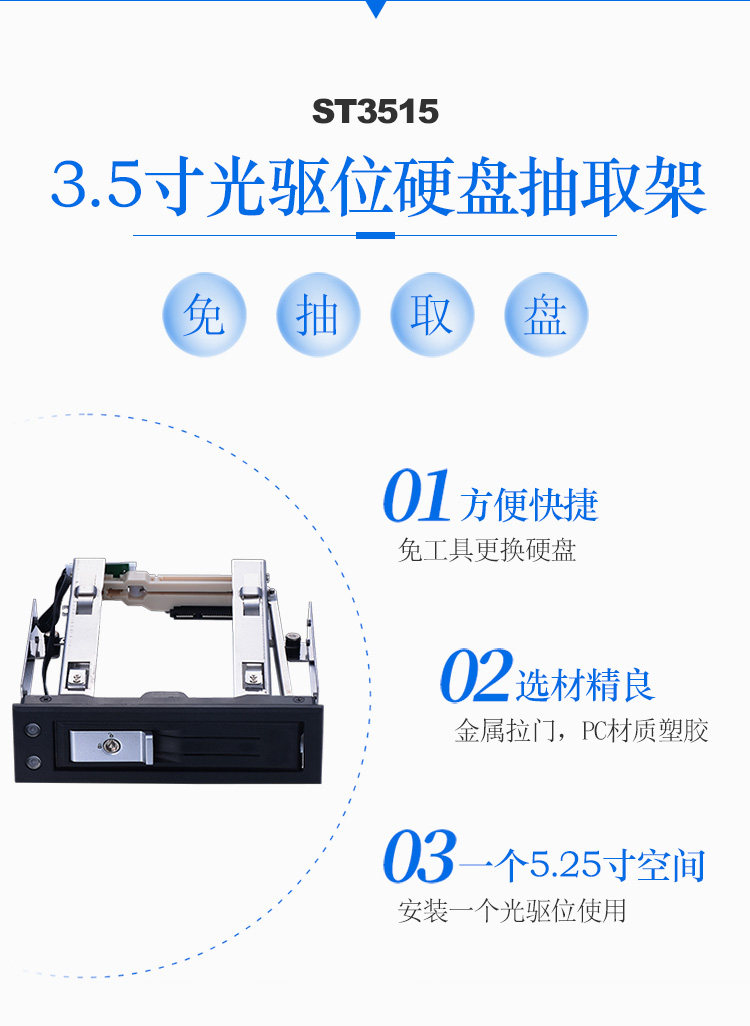 ST3515

3.5寸光驱位硬盘抽取架

免 抽 取 盘

01 方便快捷
免工具更换硬盘

02 选材精良
金属拉门，PC材质塑胶

03 一个5.25寸空间
安装一个光驱位使用