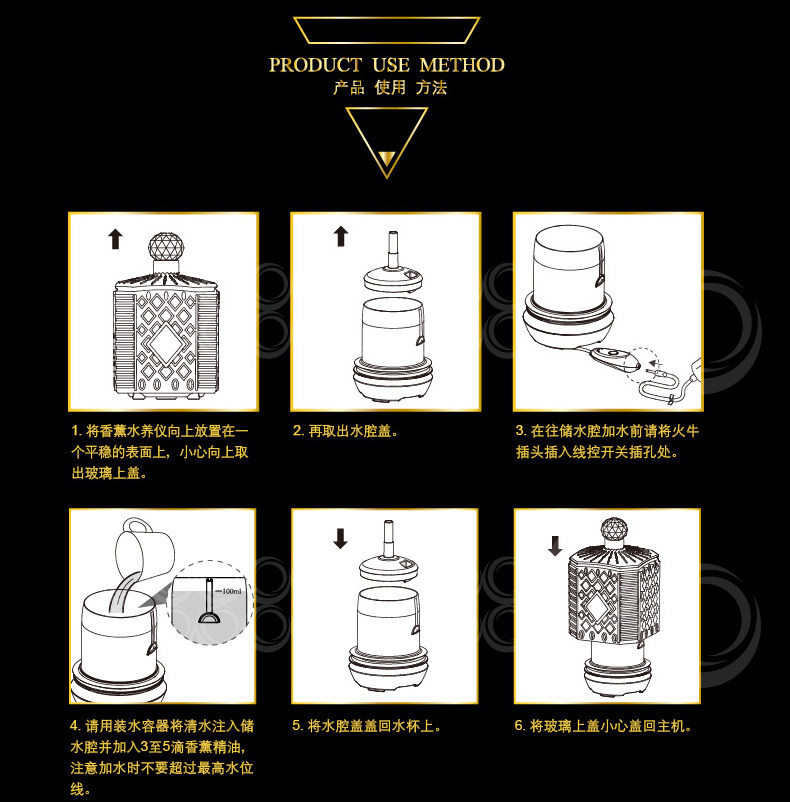 PRODUCT USE METHOD
产品 使用 方法

1. 将香薰水养仪向上放置在一个平稳的表面上，小心向上取出玻璃上盖。

2. 再取出水腔盖。

3. 在往储水腔加水前请将火牛插头插入线控开关插孔处。

100ml

4. 请用装水容器将清水注入储水腔并加入3至5滴香薰精油，注意加水时不要超过最高水位线。

5. 将水腔盖盖回水杯上。

6. 将玻璃上盖小心盖回主机。