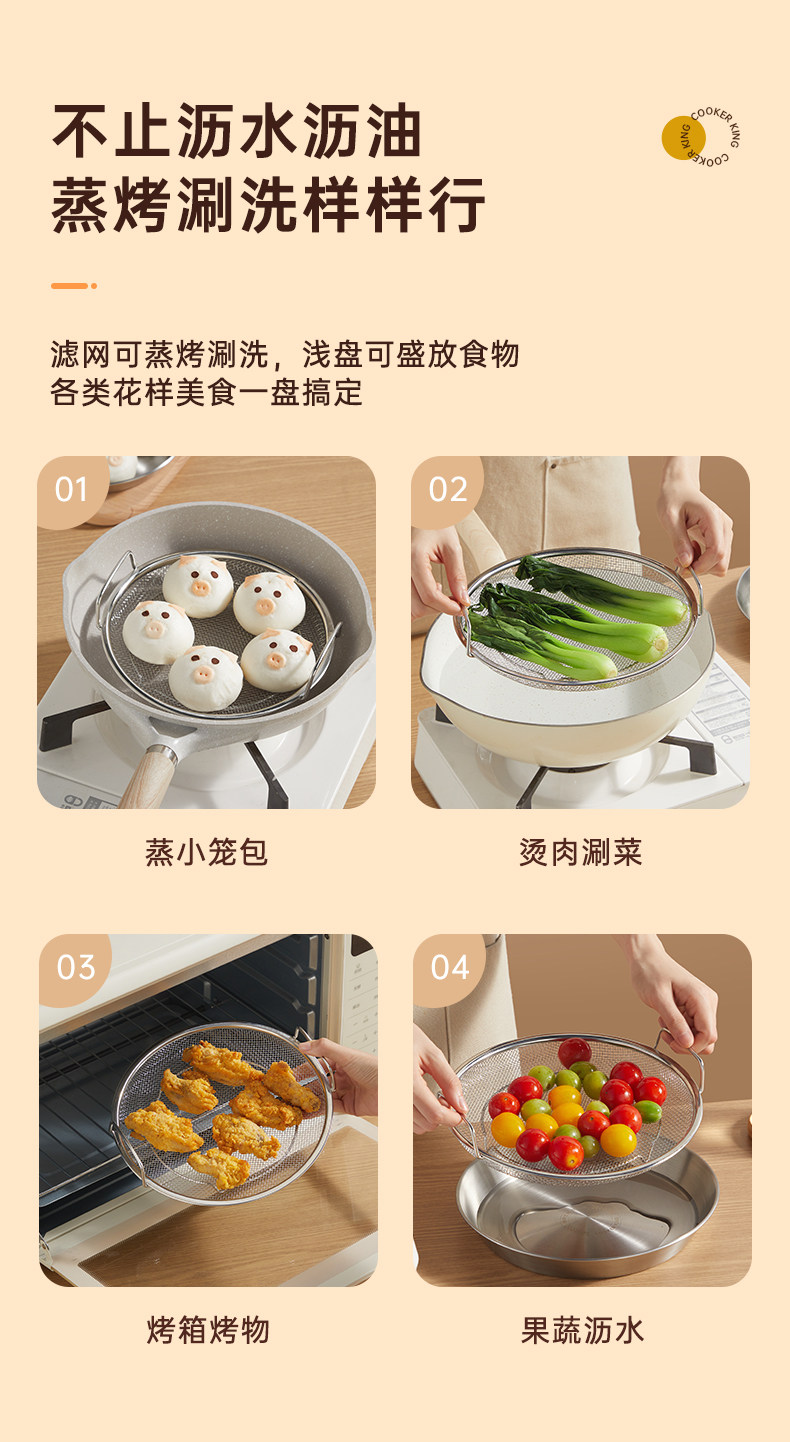 不止沥水沥油
蒸烤涮洗样样行

COOKER KING COOKER KING

滤网可蒸烤涮洗，浅盘可盛放食物
各类花样美食一盘搞定

01

蒸小笼包

02

烫肉涮菜

03

烤箱烤物

04

果蔬沥水