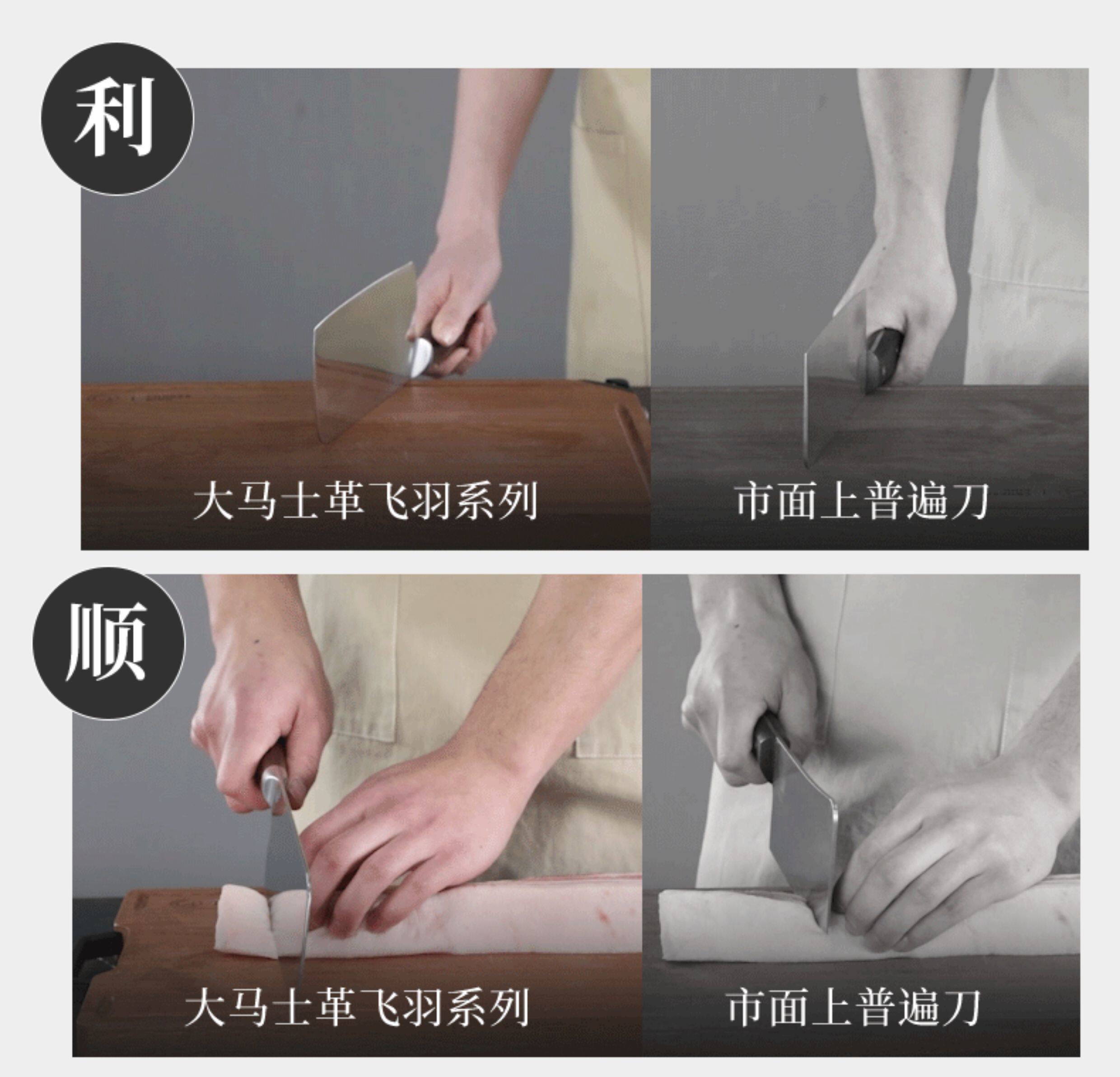 利

大马士革飞羽系列

市面上普遍刀

顺

大马士革飞羽系列

市面上普遍刀