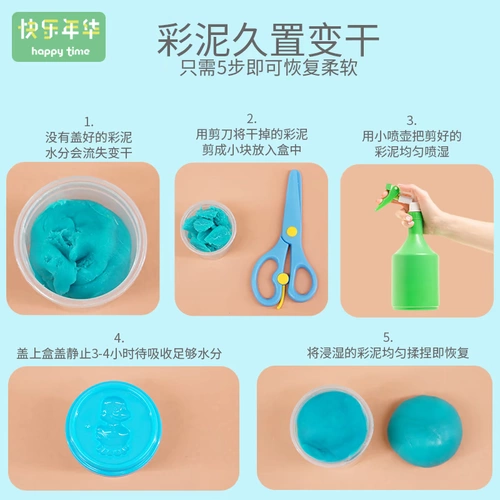 快乐年华
happy time

彩泥久置变干
只需5步即可恢复柔软

1.
没有盖好的彩泥
水分会流失变干

2.
用剪刀将干掉的彩泥
剪成小块放入盒中

3.
用小喷壶把剪好的
彩泥均匀喷湿

4.
盖上盒盖静止3-4小时待吸收足够水分

5.
将浸湿的彩泥均匀揉捏即恢复