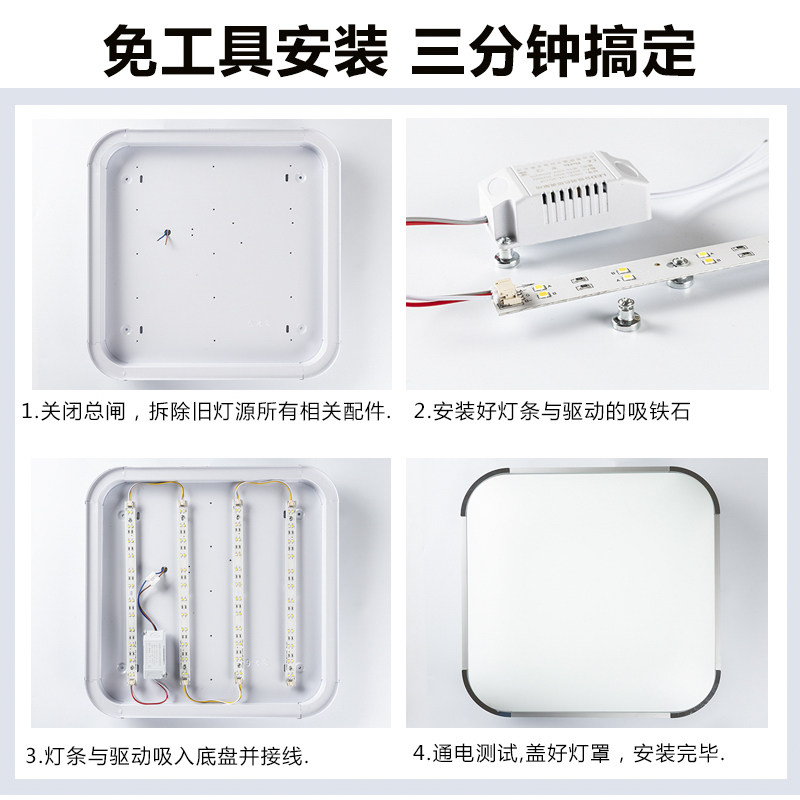 免工具安装 三分钟搞定

1.关闭总闸，拆除旧灯源所有相关配件.

2.安装好灯条与驱动的吸铁石

3.灯条与驱动吸入底盘并接线.

4.通电测试,盖好灯罩，安装完毕.