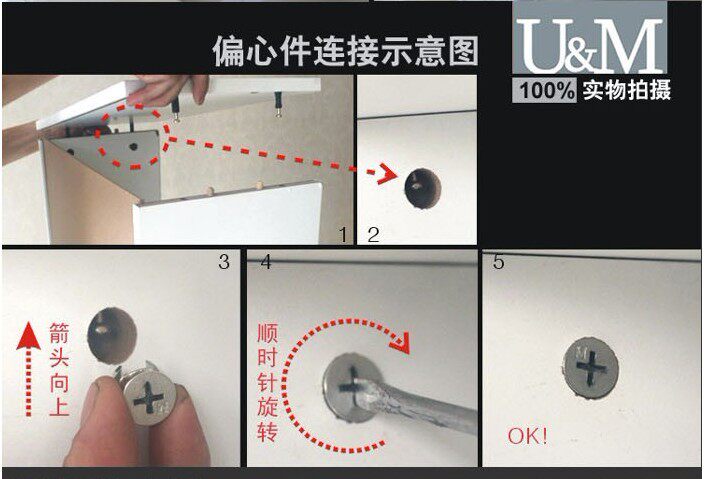 偏心件连接示意图

U&M

100% 实物拍摄

1

2

3

箭头向上

4

顺时针旋转

5

OK!