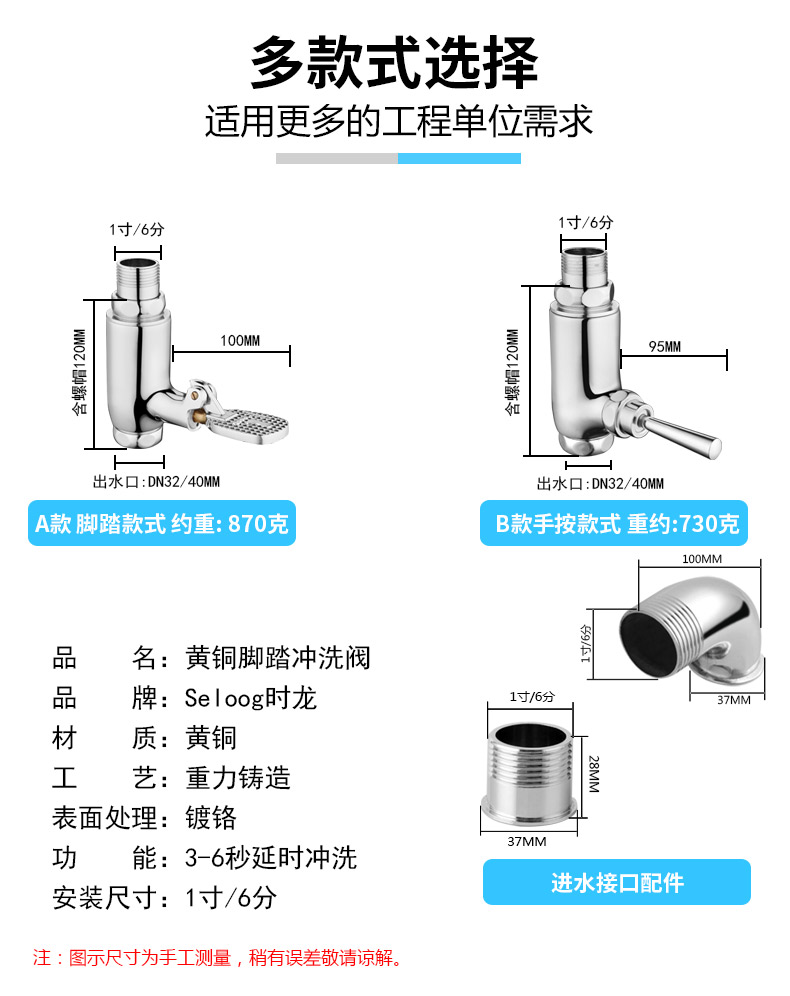 多款式选择
适用更多的工程单位需求

1寸/6分
含螺帽120MM
100MM
出水口:DN32/40MM
A款 脚踏款式 约重: 870克

1寸/6分
含螺帽120MM
95MM
出水口:DN32/40MM
B款手按款式 重约:730克

品 名：黄铜脚踏冲洗阀
品 牌：Seloog时龙
材 质：黄铜
工 艺：重力铸造
表面处理：镀铬
功 能：3-6秒延时冲洗
安装尺寸：1寸/6分

100MM
1寸/6分
37MM
1寸/6分
28MM
37MM
进水接口配件

注：图示尺寸为手工测量，稍有误差敬请谅解。