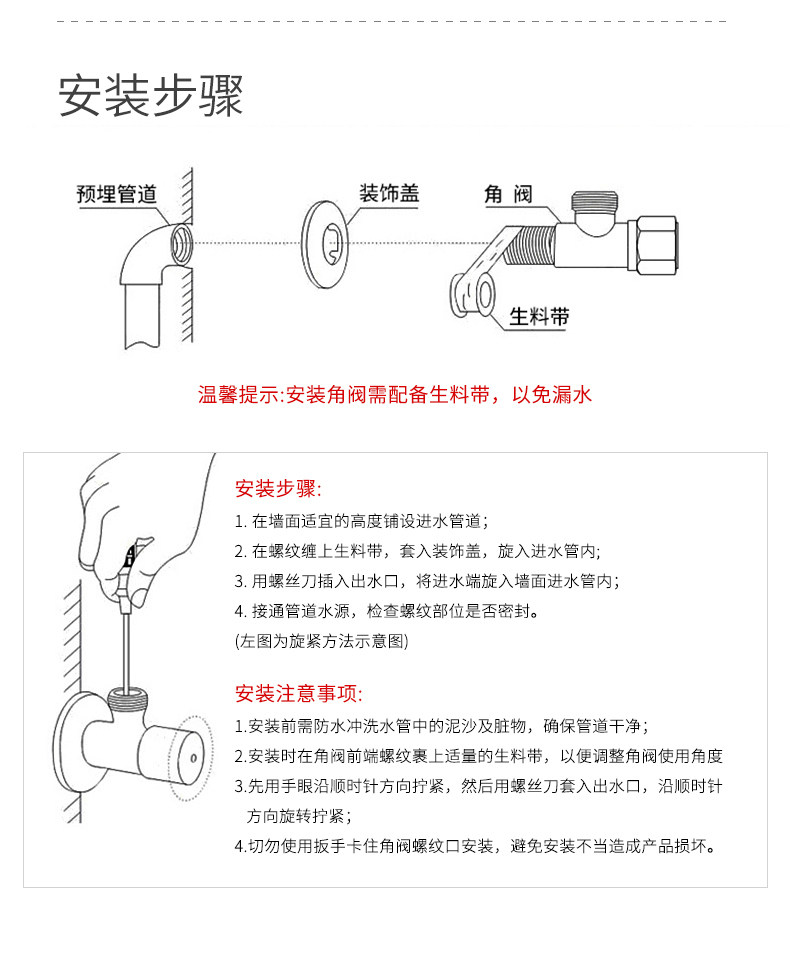 安装步骤

预埋管道

装饰盖

角 阀

生料带

温馨提示:安装角阀需配备生料带，以免漏水

安装步骤:

1. 在墙面适宜的高度铺设进水管道；

2. 在螺纹缠上生料带，套入装饰盖，旋入进水管内;

3. 用螺丝刀插入出水口，将进水端旋入墙面进水管内；

4. 接通管道水源，检查螺纹部位是否密封。

(左图为旋紧方法示意图)

安装注意事项:

1.安装前需防水冲洗水管中的泥沙及脏物，确保管道干净；

2.安装时在角阀前端螺纹裹上适量的生料带，以便调整角阀使用角度

3.先用手眼沿顺时针方向拧紧，然后用螺丝刀套入出水口，沿顺时针方向旋转拧紧；

4.切勿使用扳手卡住角阀螺纹口安装，避免安装不当造成产品损坏。