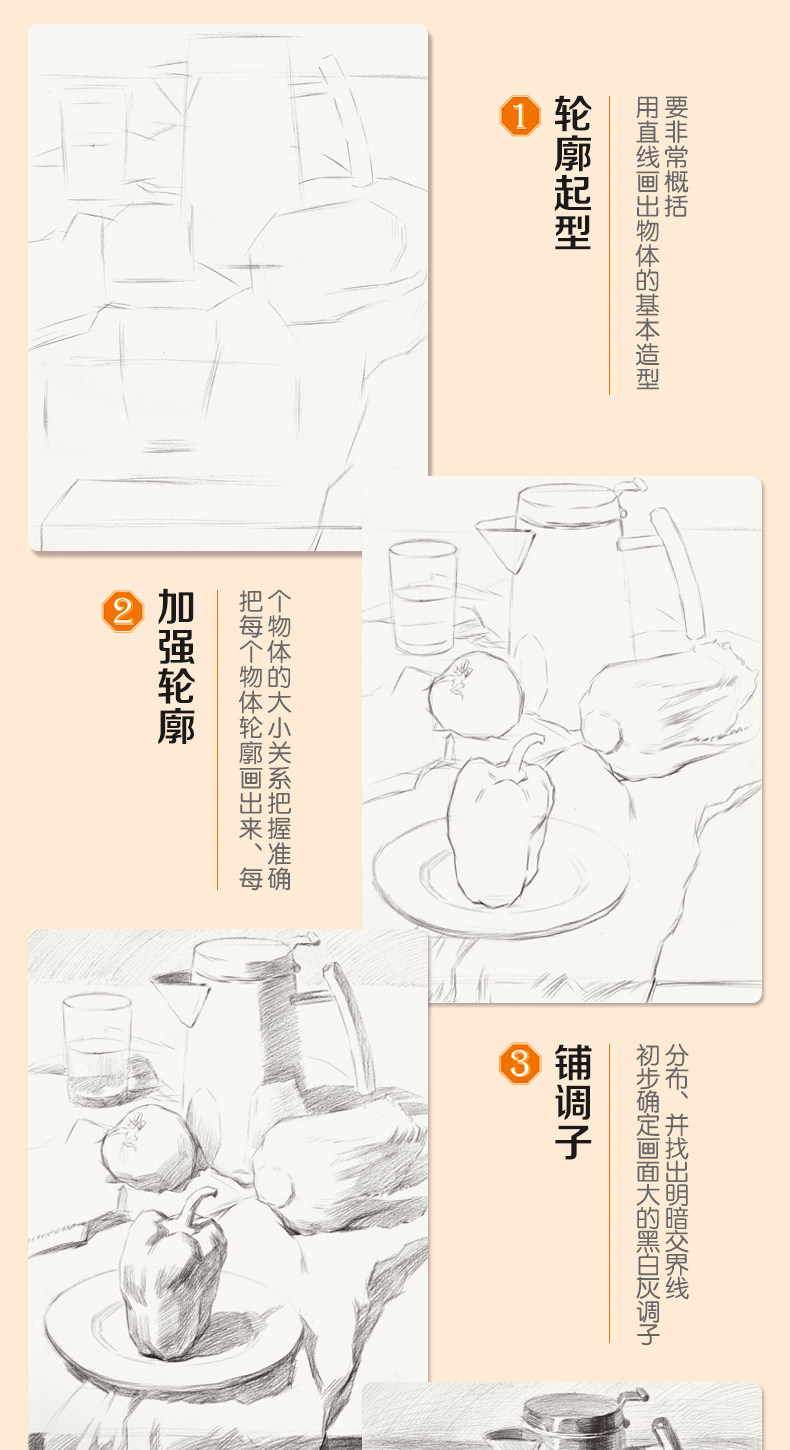 1 轮廓起型

要非常概括
用直线画出物体的基本造型

2 加强轮廓

个物体的大小关系把握准确
把每个物体轮廓画出来、每

3 铺调子

分布、并找出明暗交界线
初步确定画面大的黑白灰调子